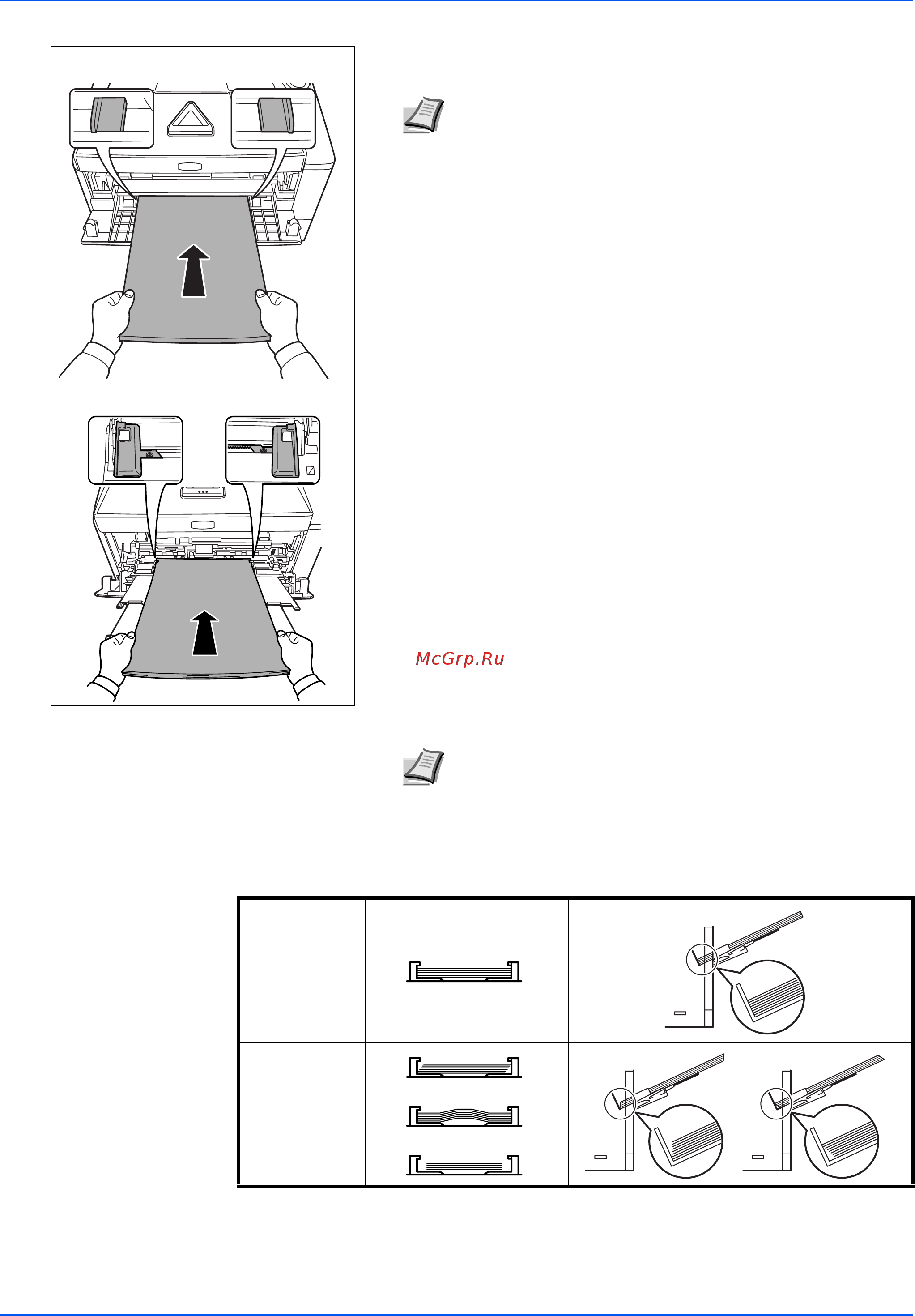 McGrp.Ru