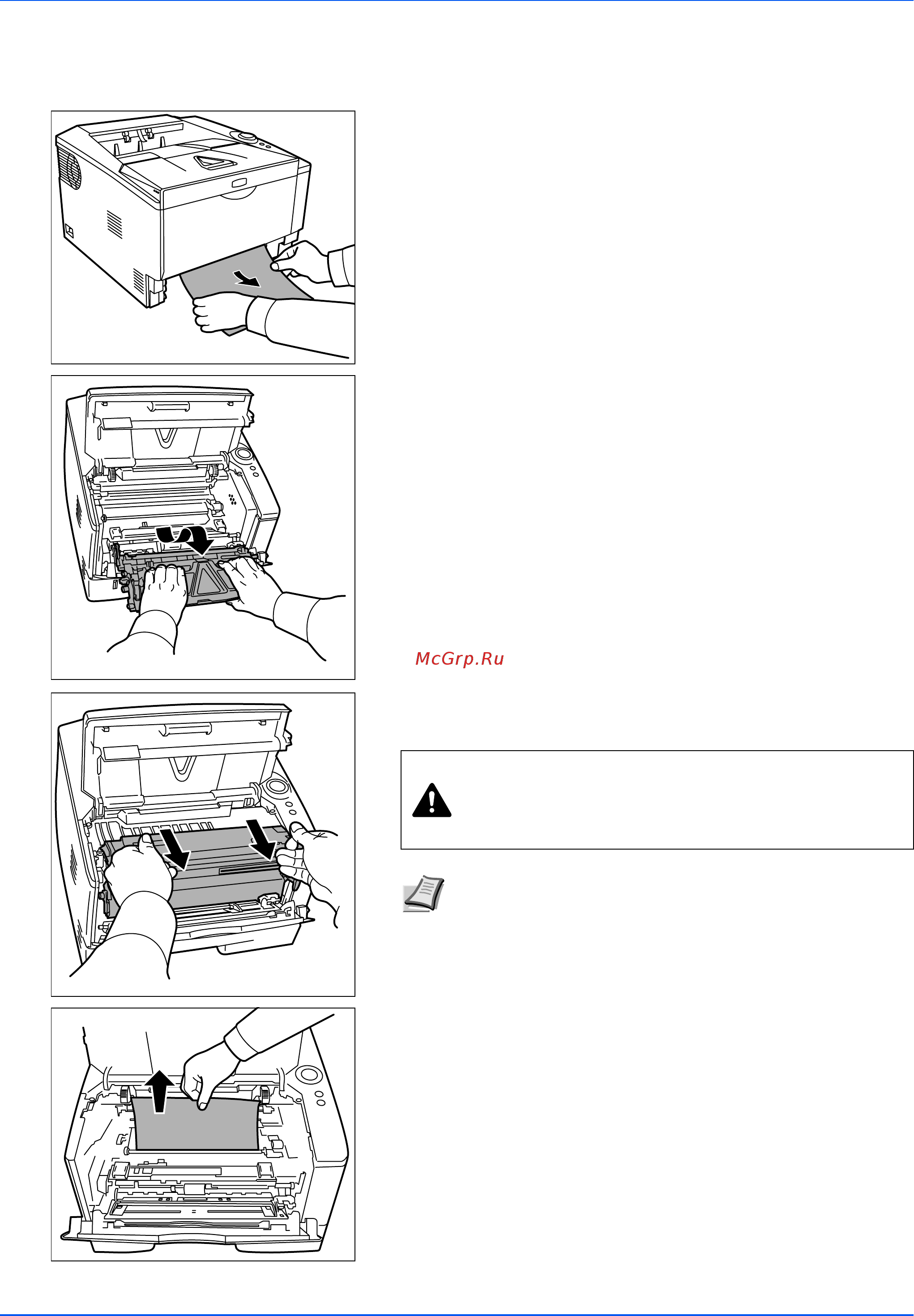 McGrp.Ru