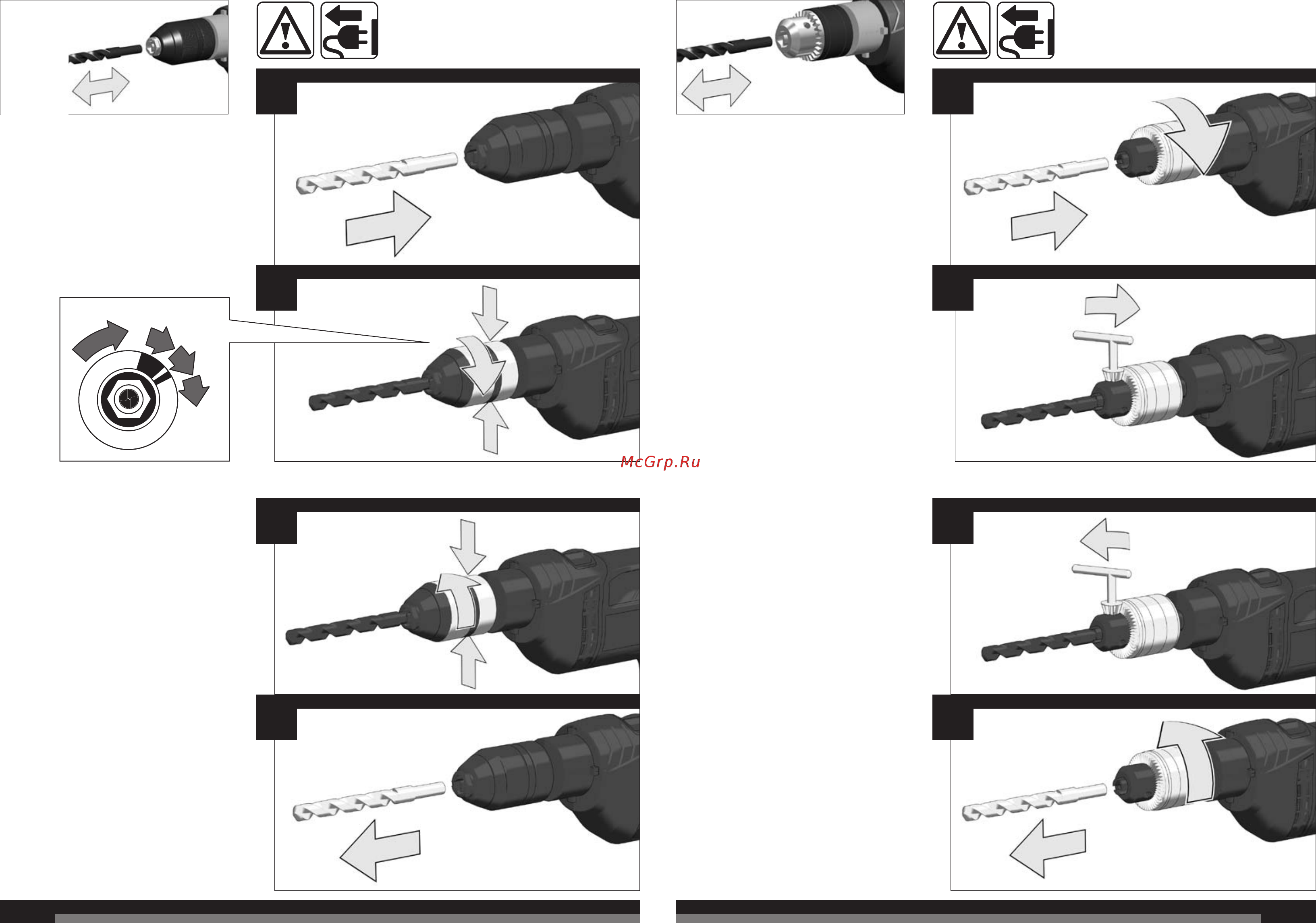 McGrp.Ru