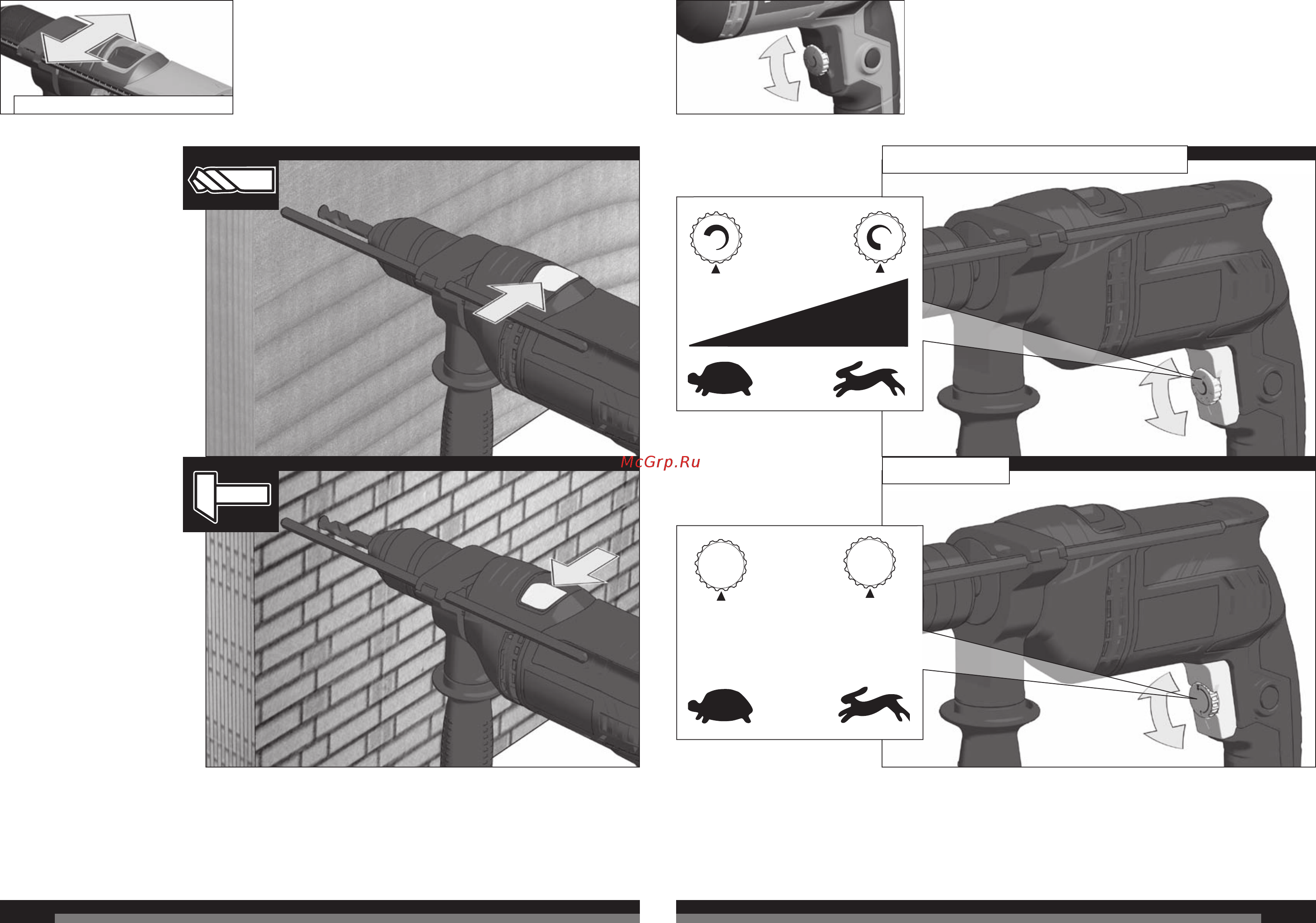 McGrp.Ru