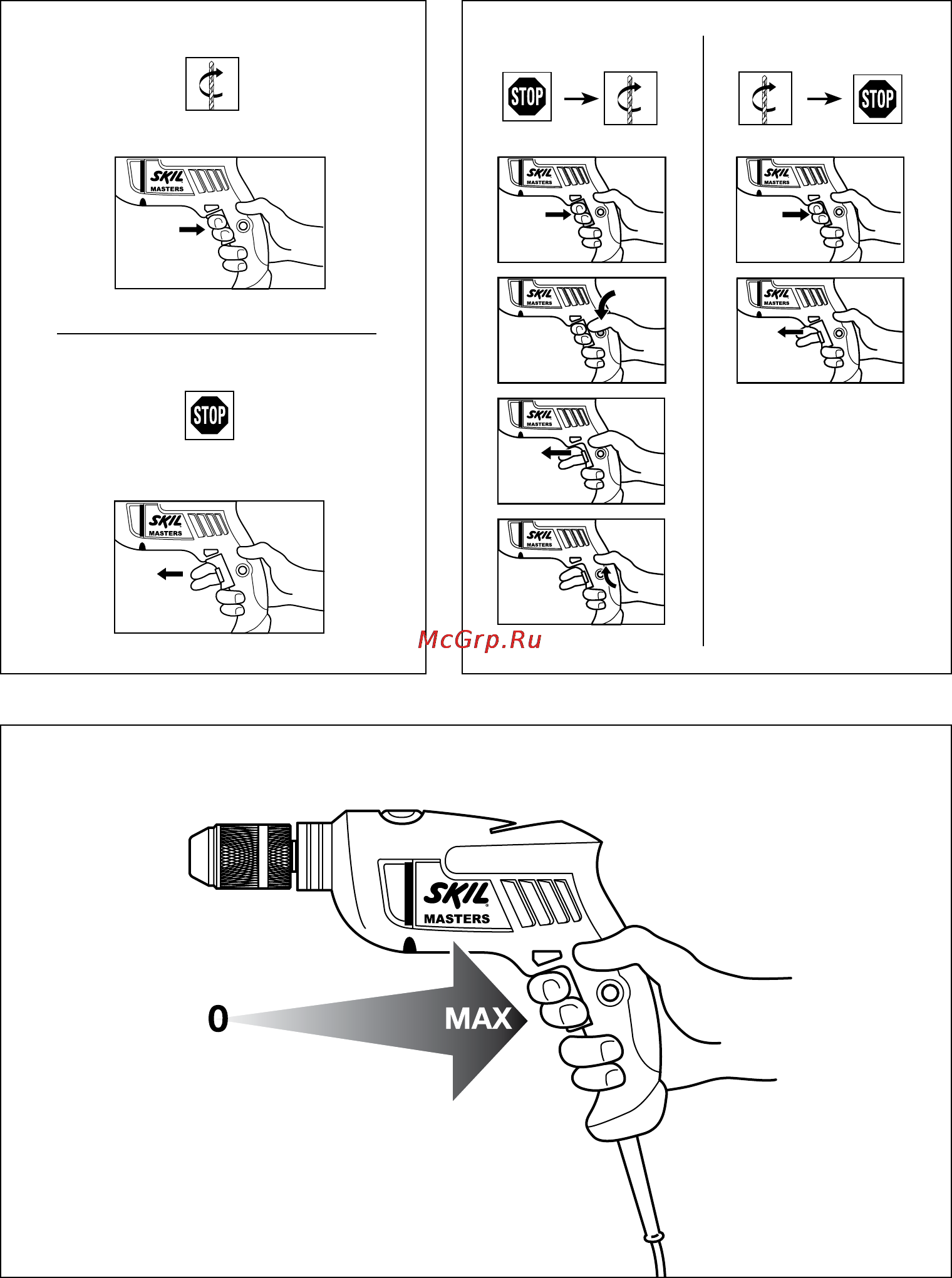 SKIL MASTERS

STOP

SKIL MASTERS

STOP

SKIL MASTERS

SKIL MASTERS

SKIL MASTERS

SKIL MASTERS

STOP

SKIL MASTERS

SKIL MASTERS

McGrp.Ru

SKIL MASTERS

0

MAX