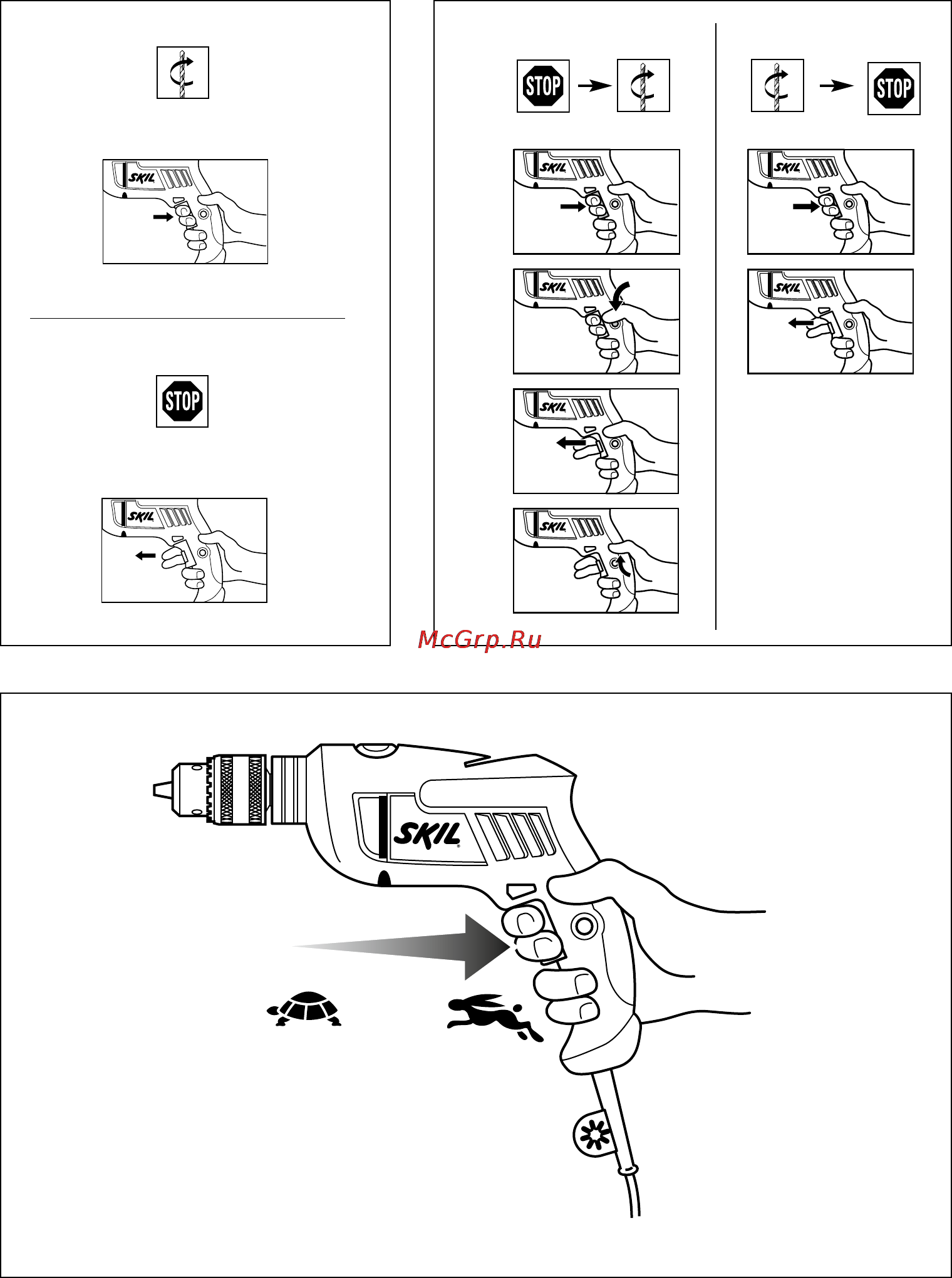 SKIL

STOP

SKIL

STOP

SKIL

SKIL

SKIL

SKIL

STOP

SKIL

SKIL

McGrp.Ru

SKIL