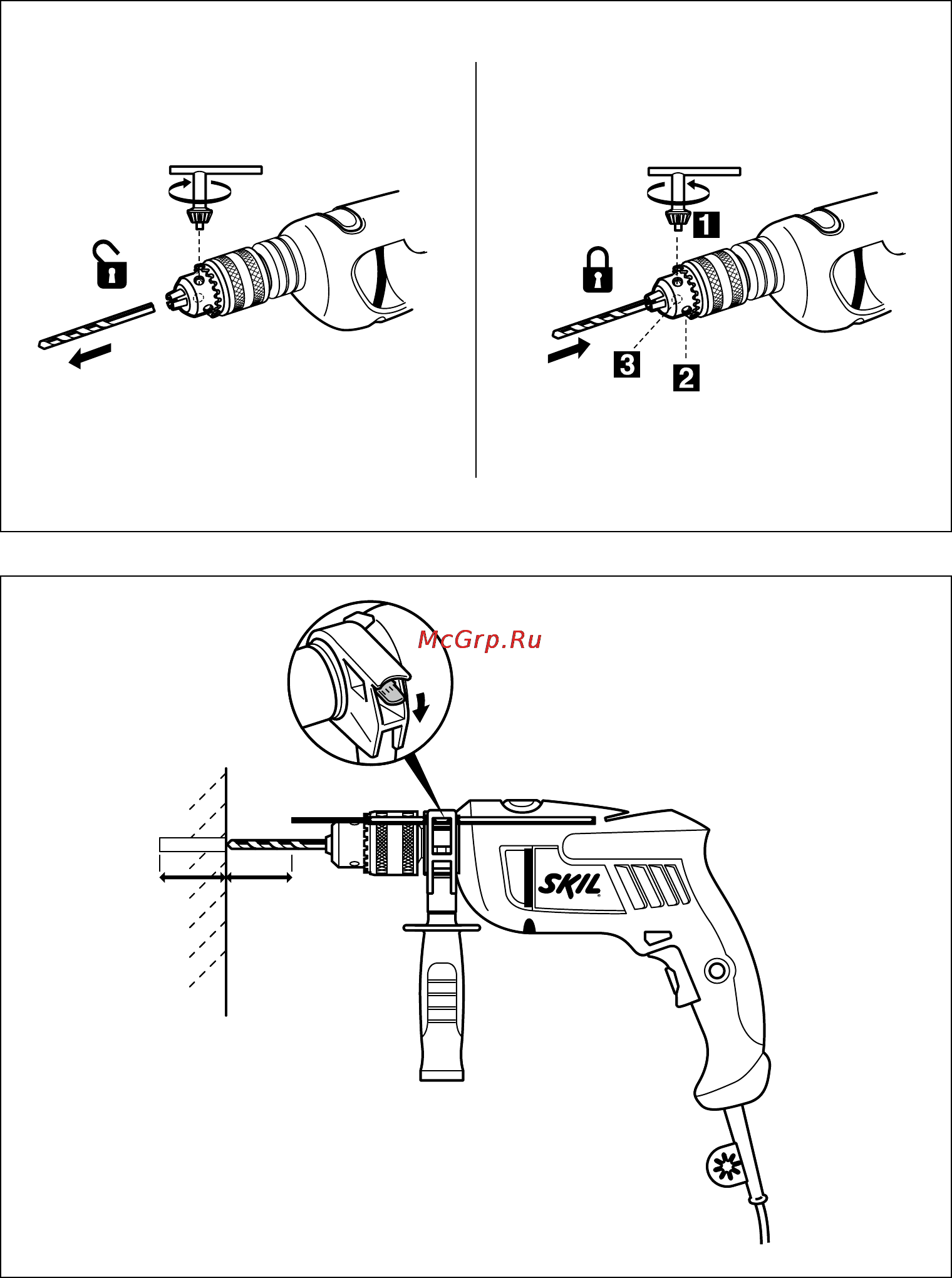 1

3

2

McGrp.Ru

SKIL