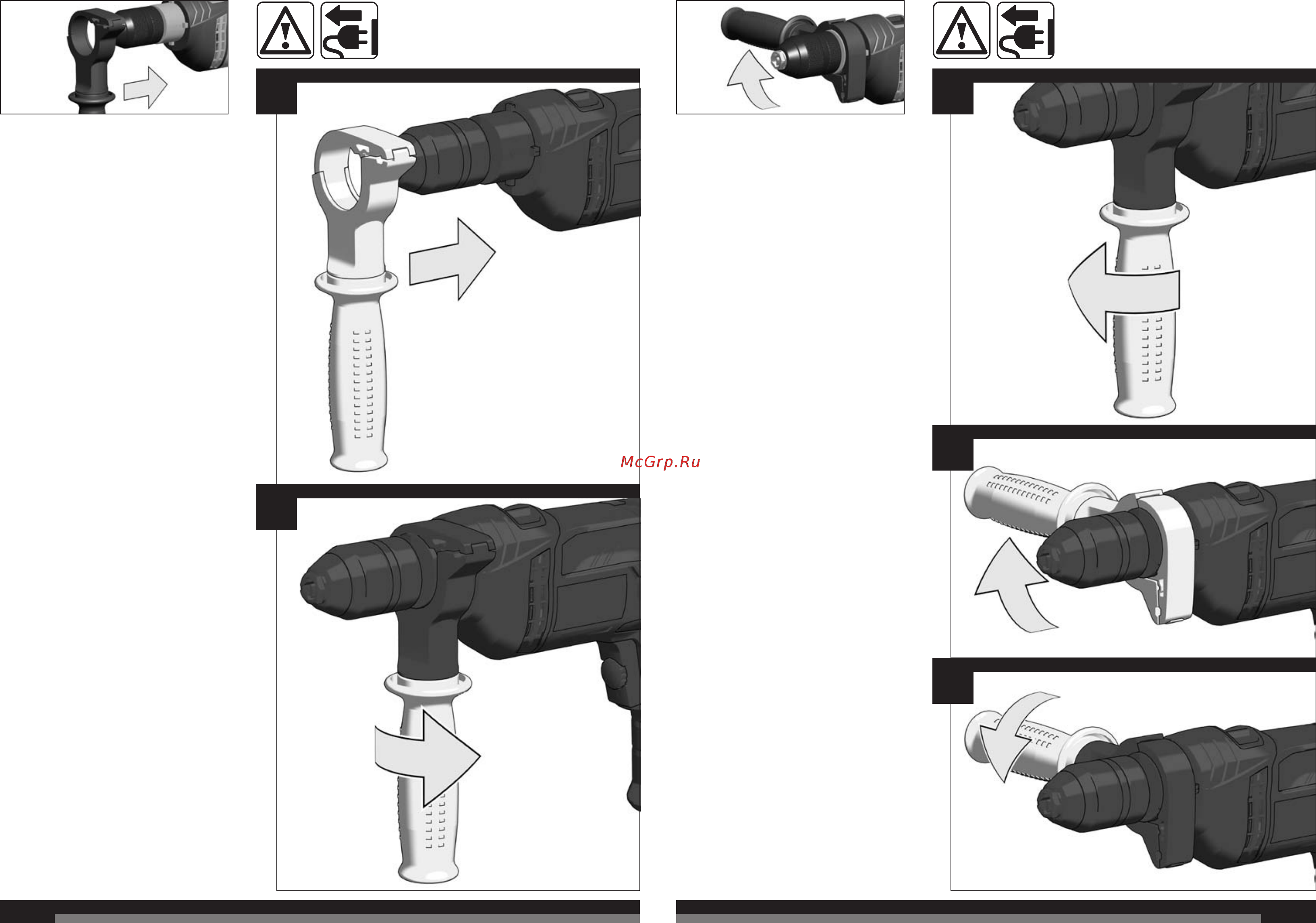 McGrp.Ru