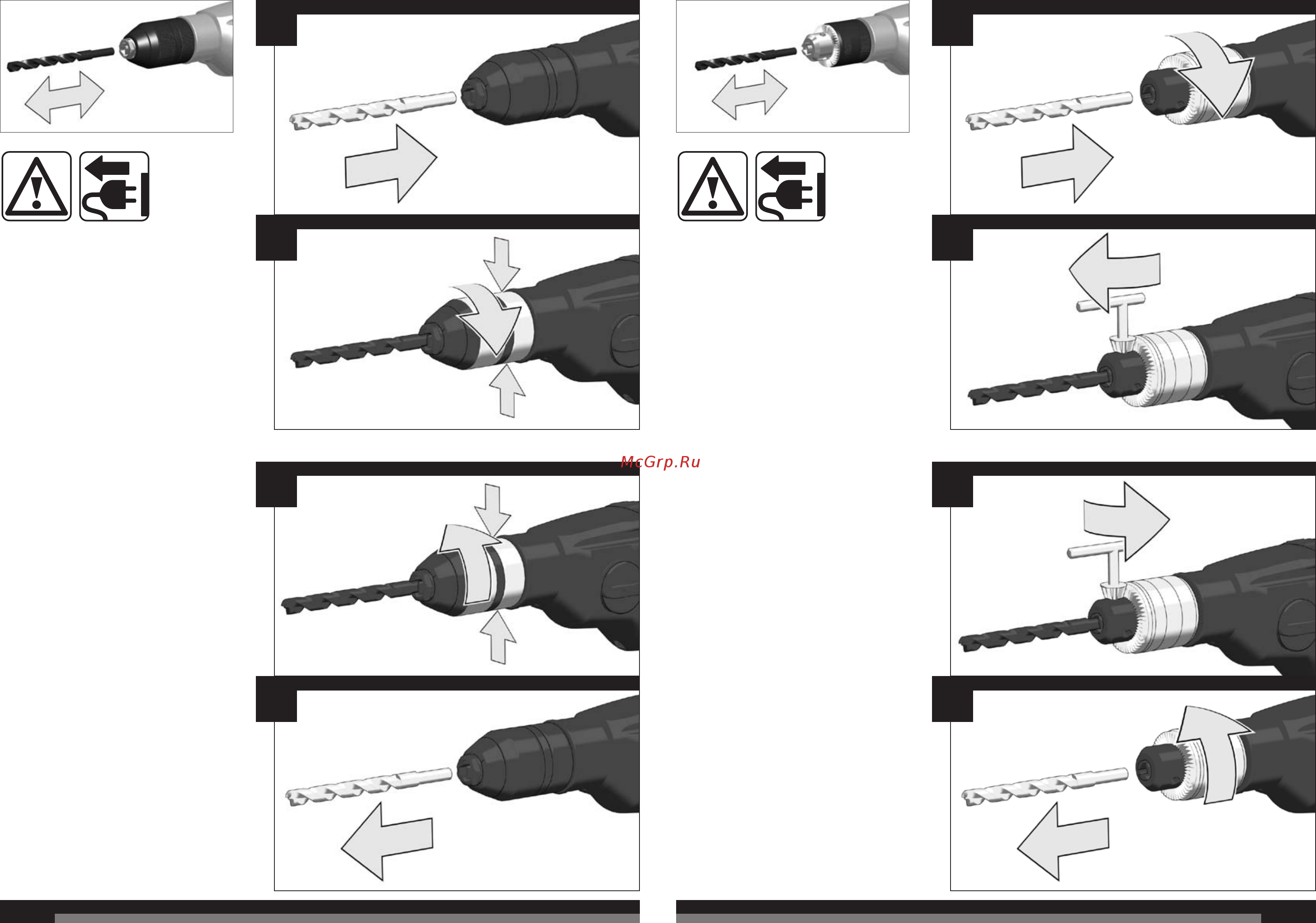 McGrp.Ru