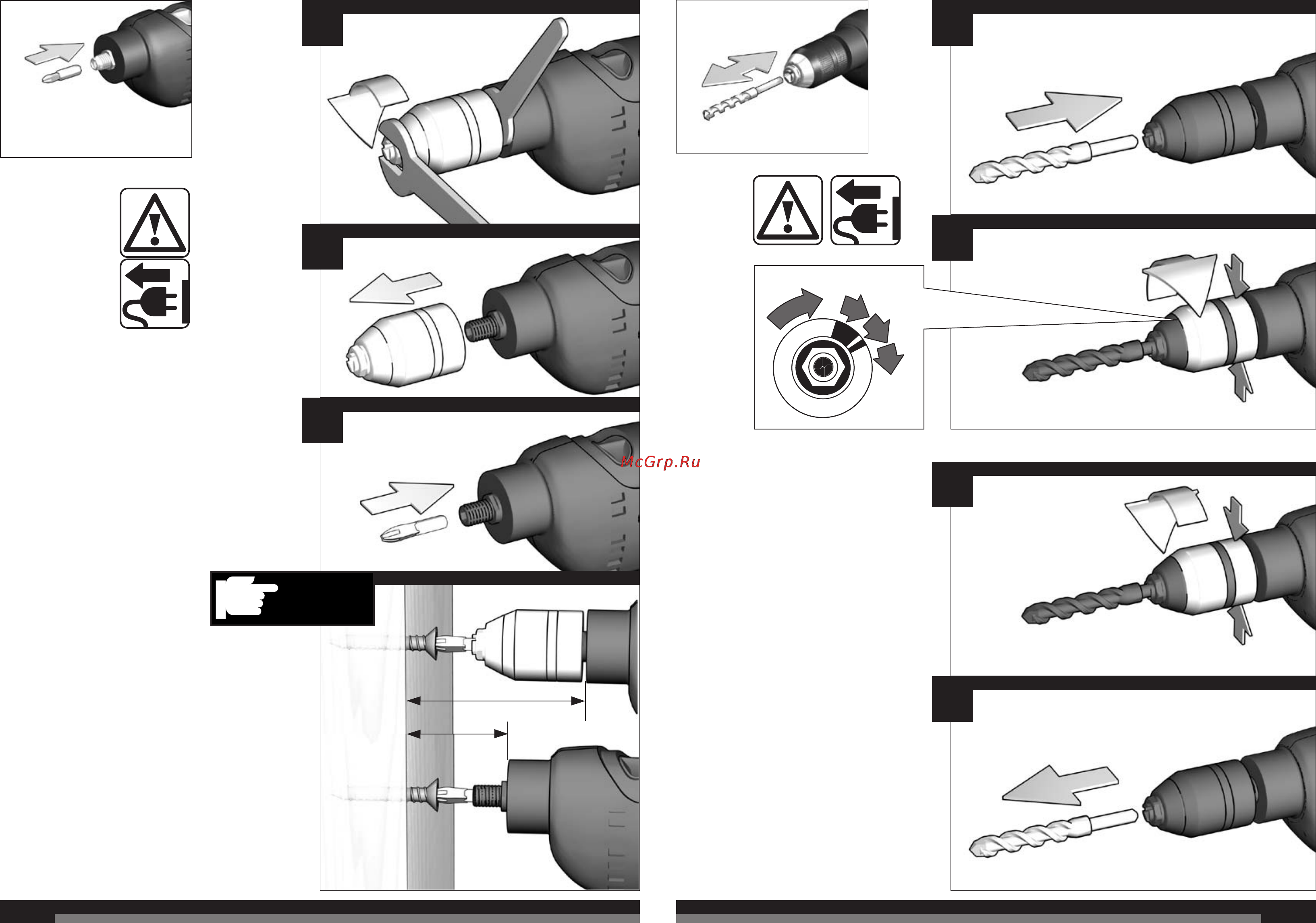 McGrp.Ru