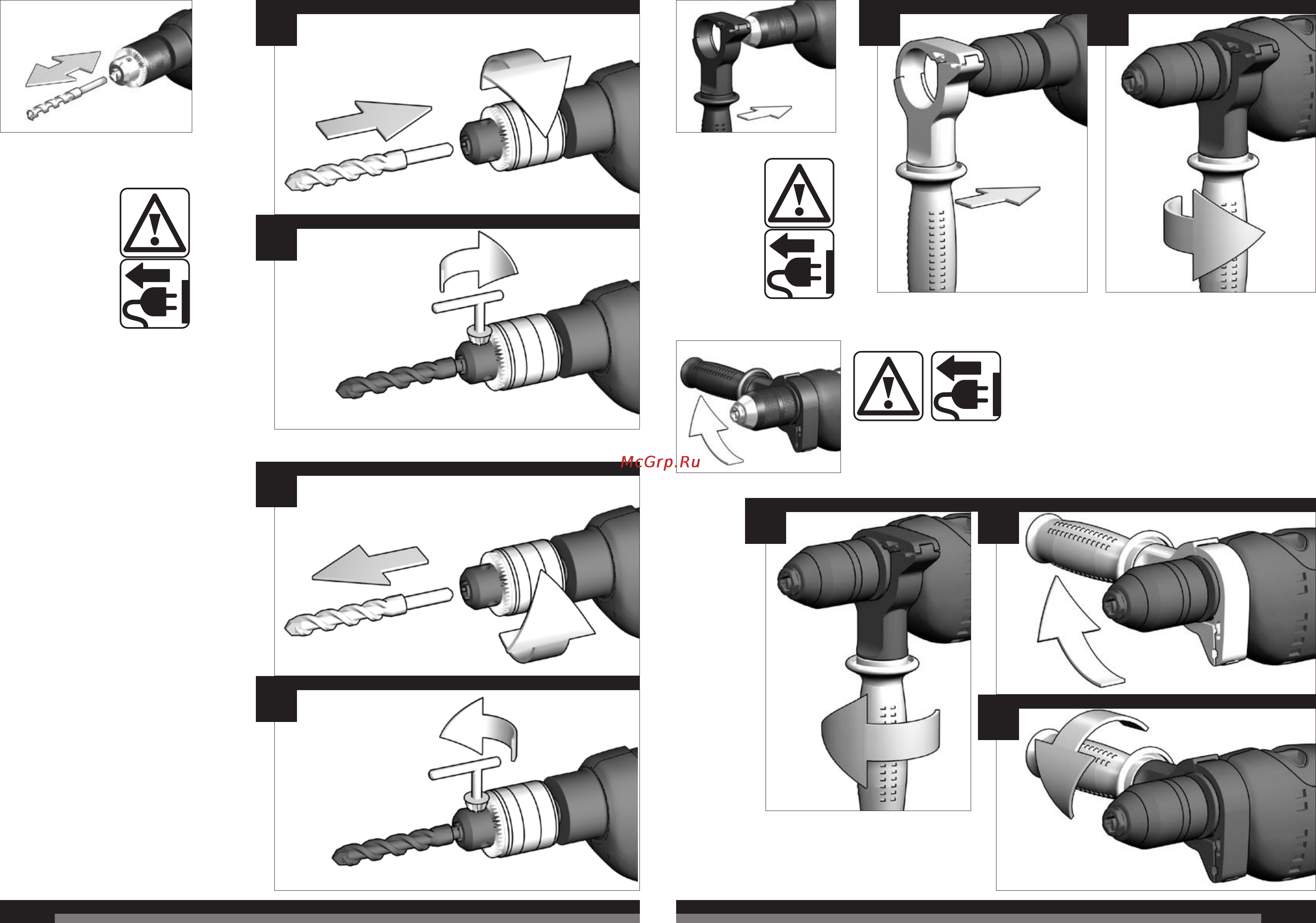 McGrp.Ru