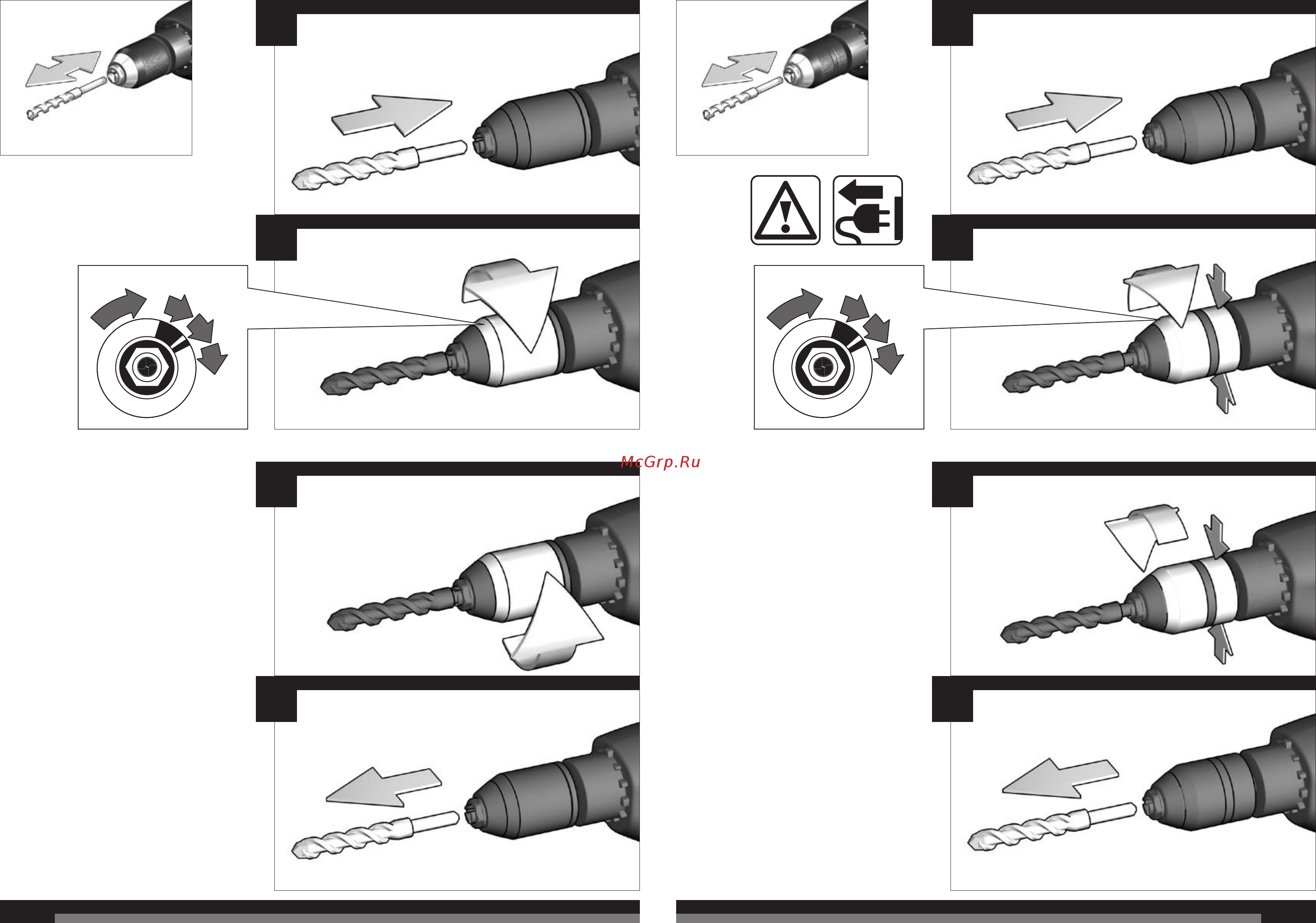 McGrp.Ru