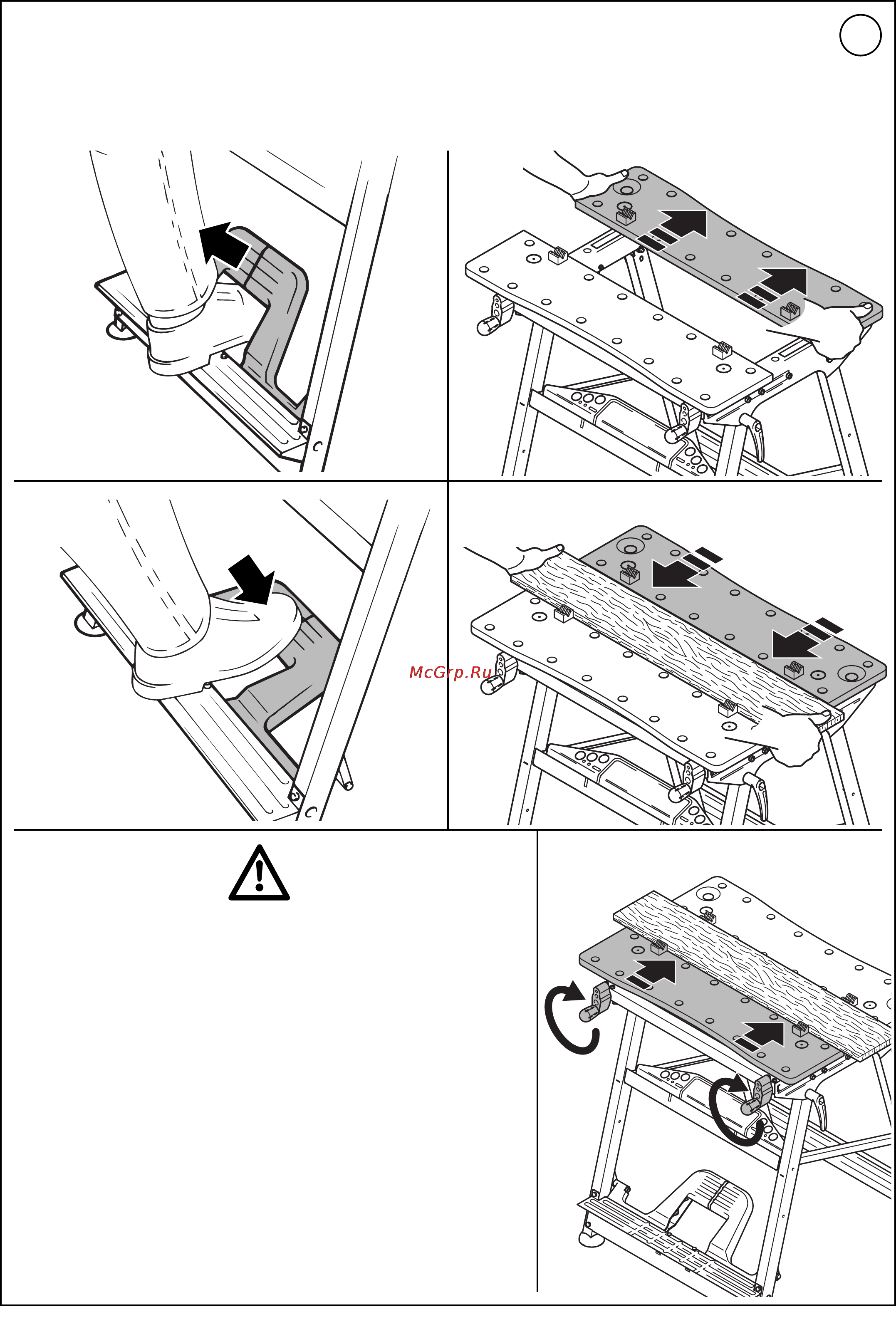 McGrp.Ru