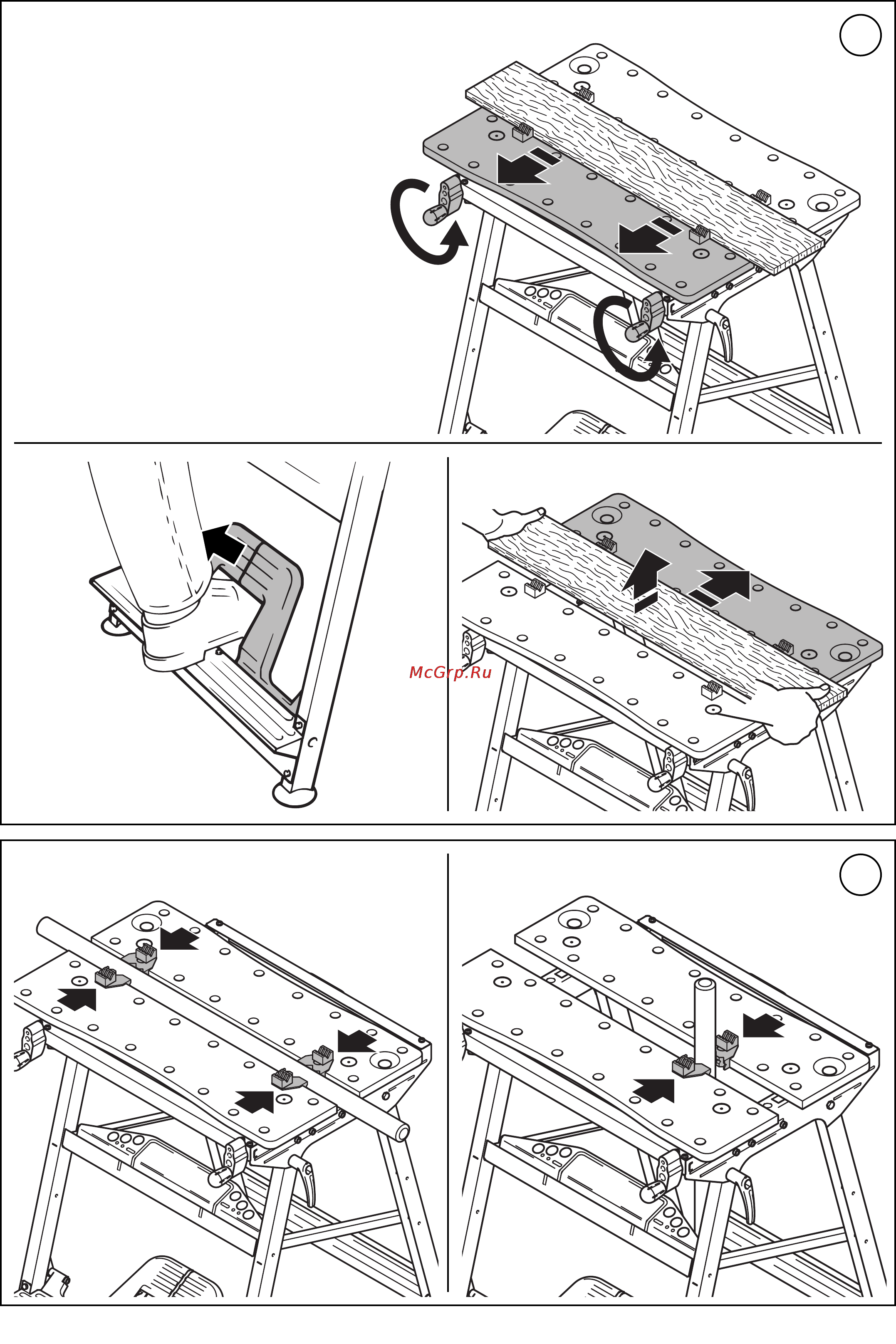 McGrp.Ru