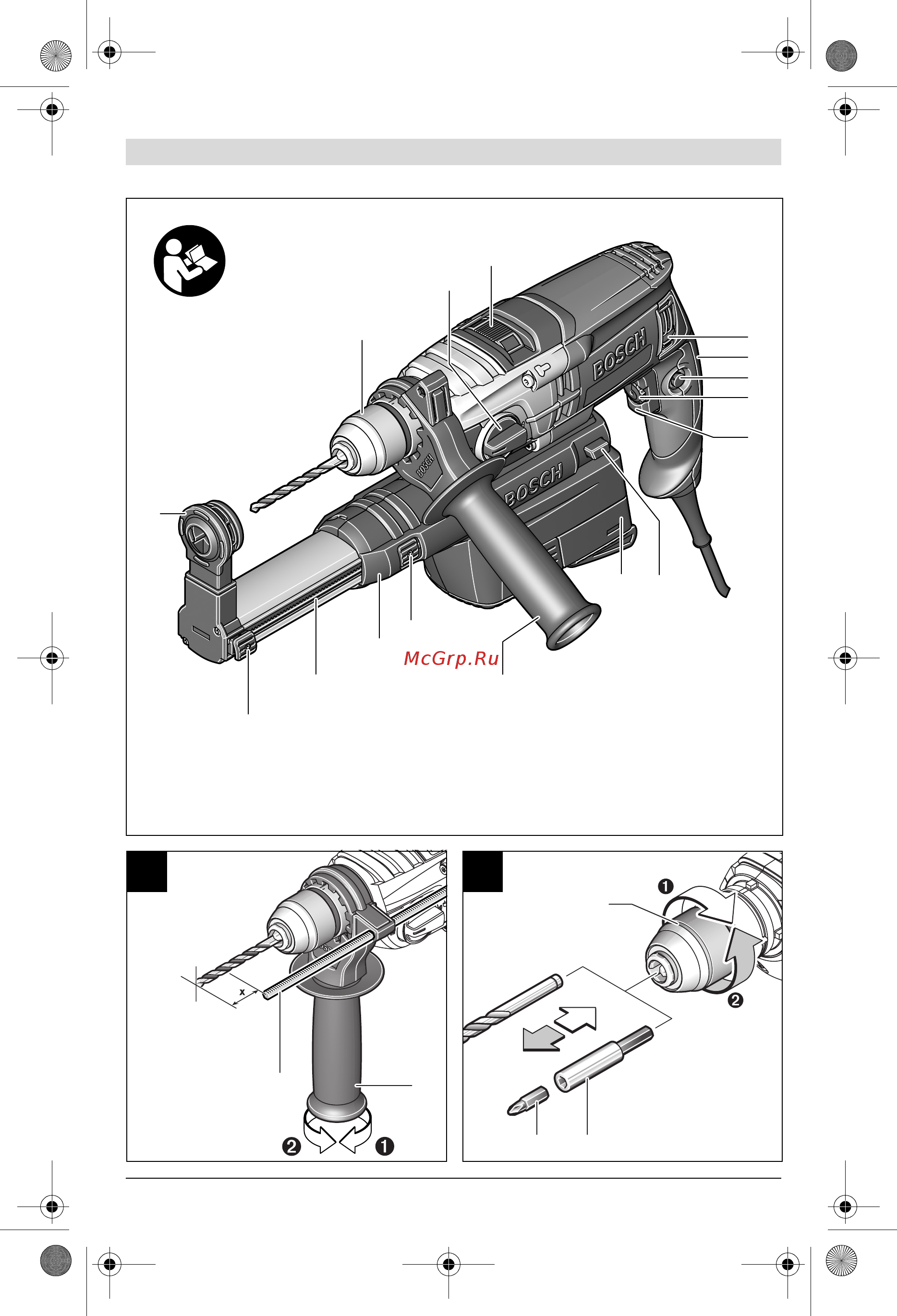 BOSCH
BOSCH
BOSCH
McGrp.Ru
x
❷
❶
❶
❷