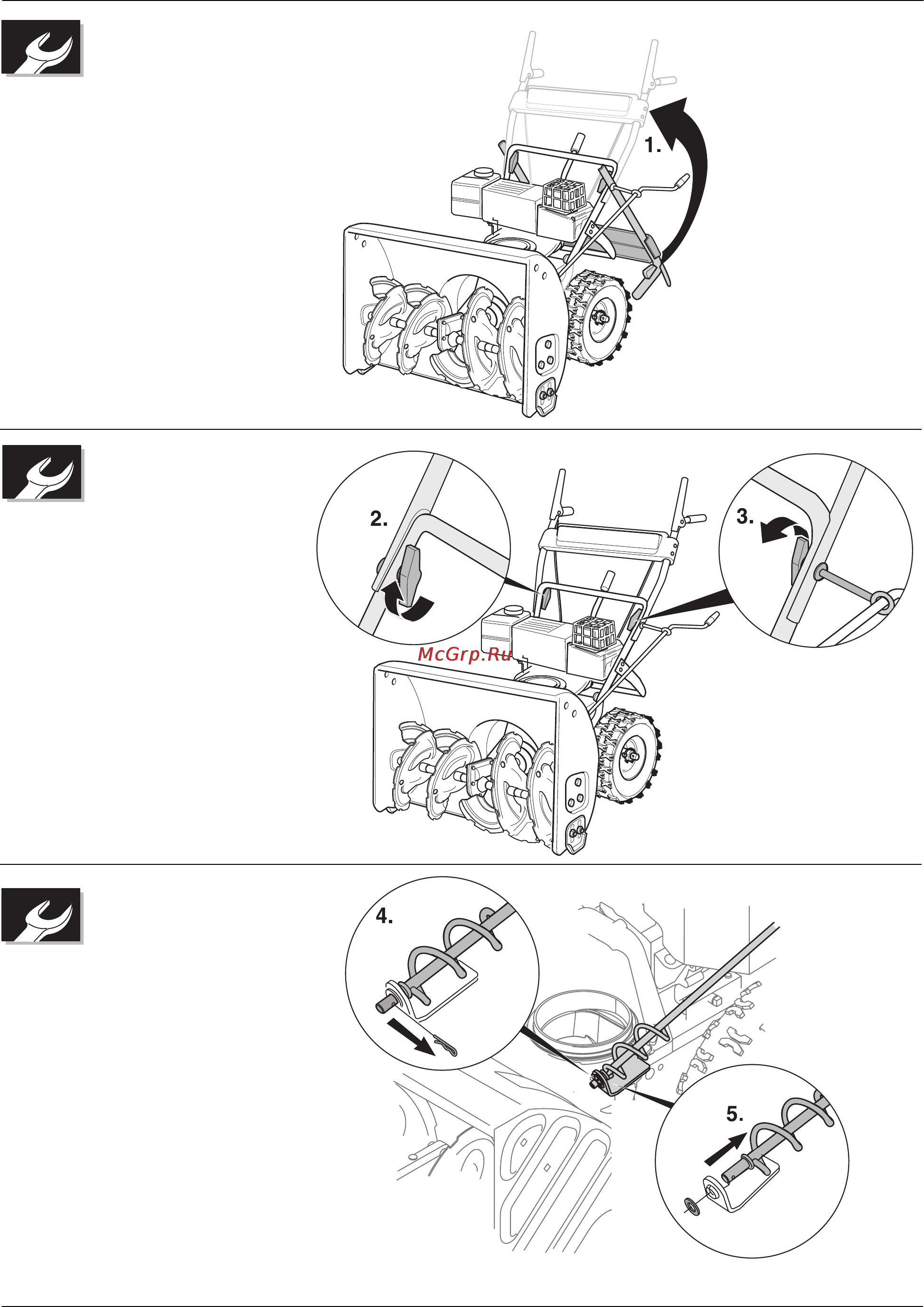 1.

2.

3.

McGrp.Ru

4.

5.