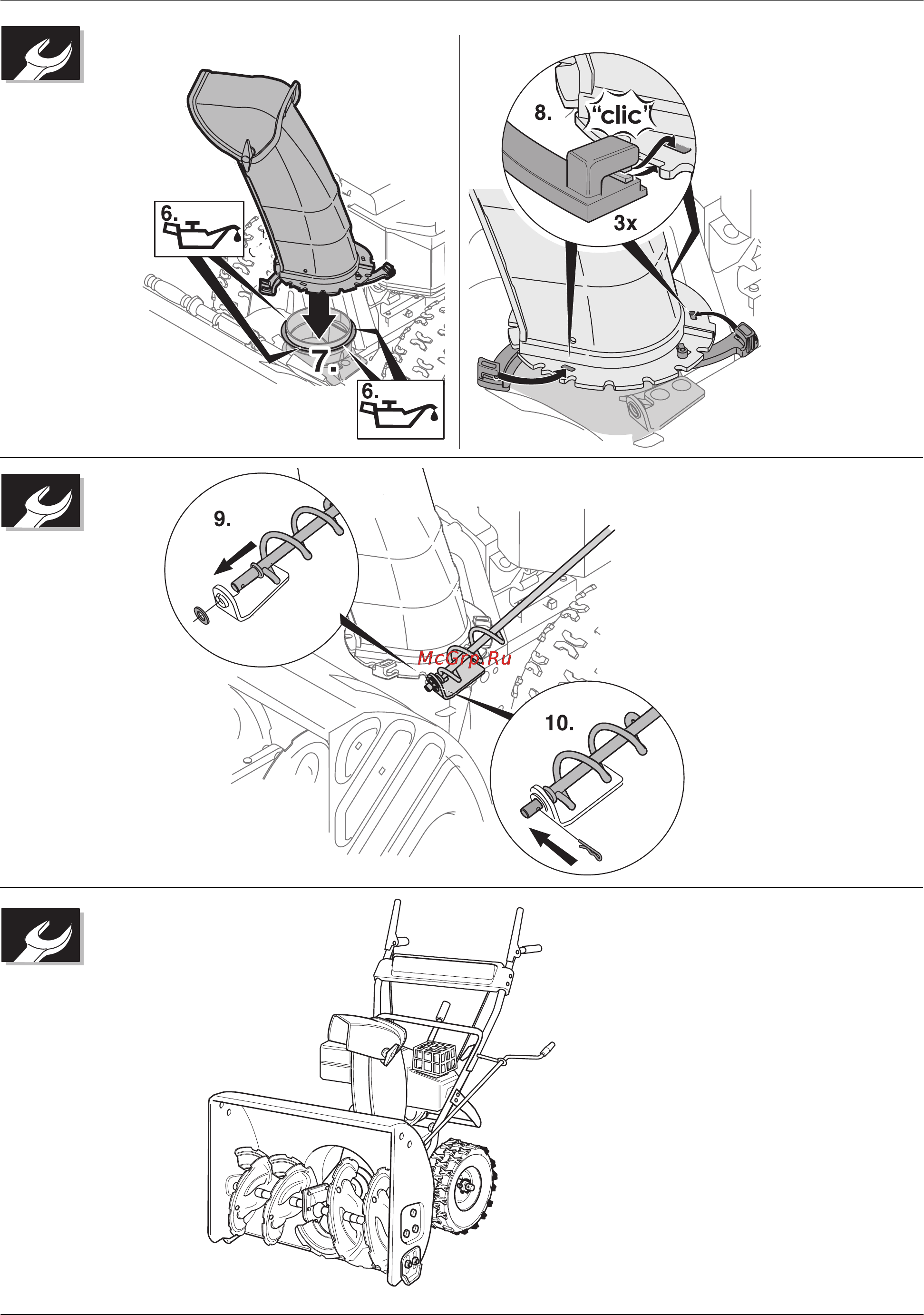 6.

7.

6.

8.

"clic"

3x

9.

McGrp.Ru

10.