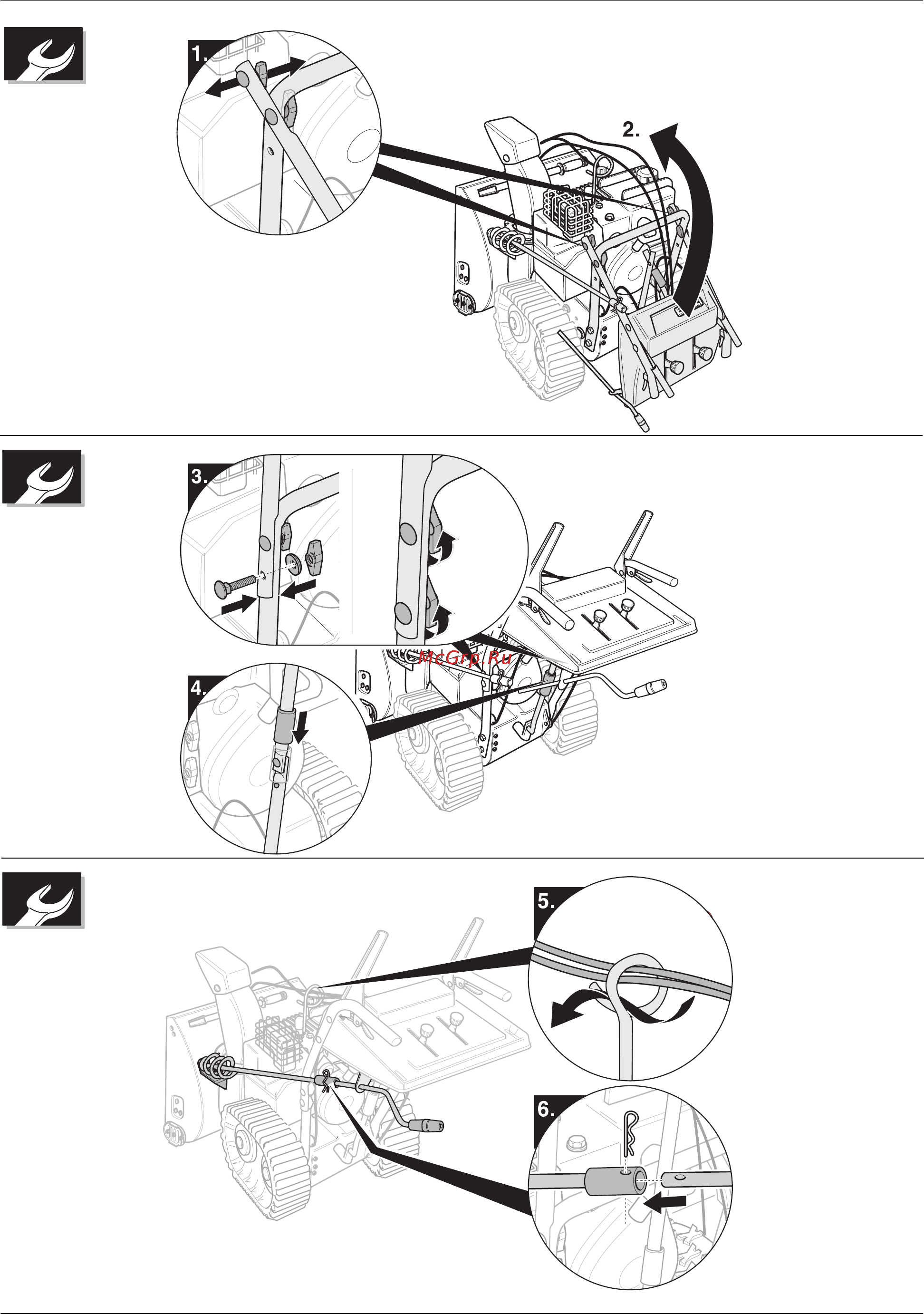 1.

2.

3.

McGrp.Ru

4.

5.

6.