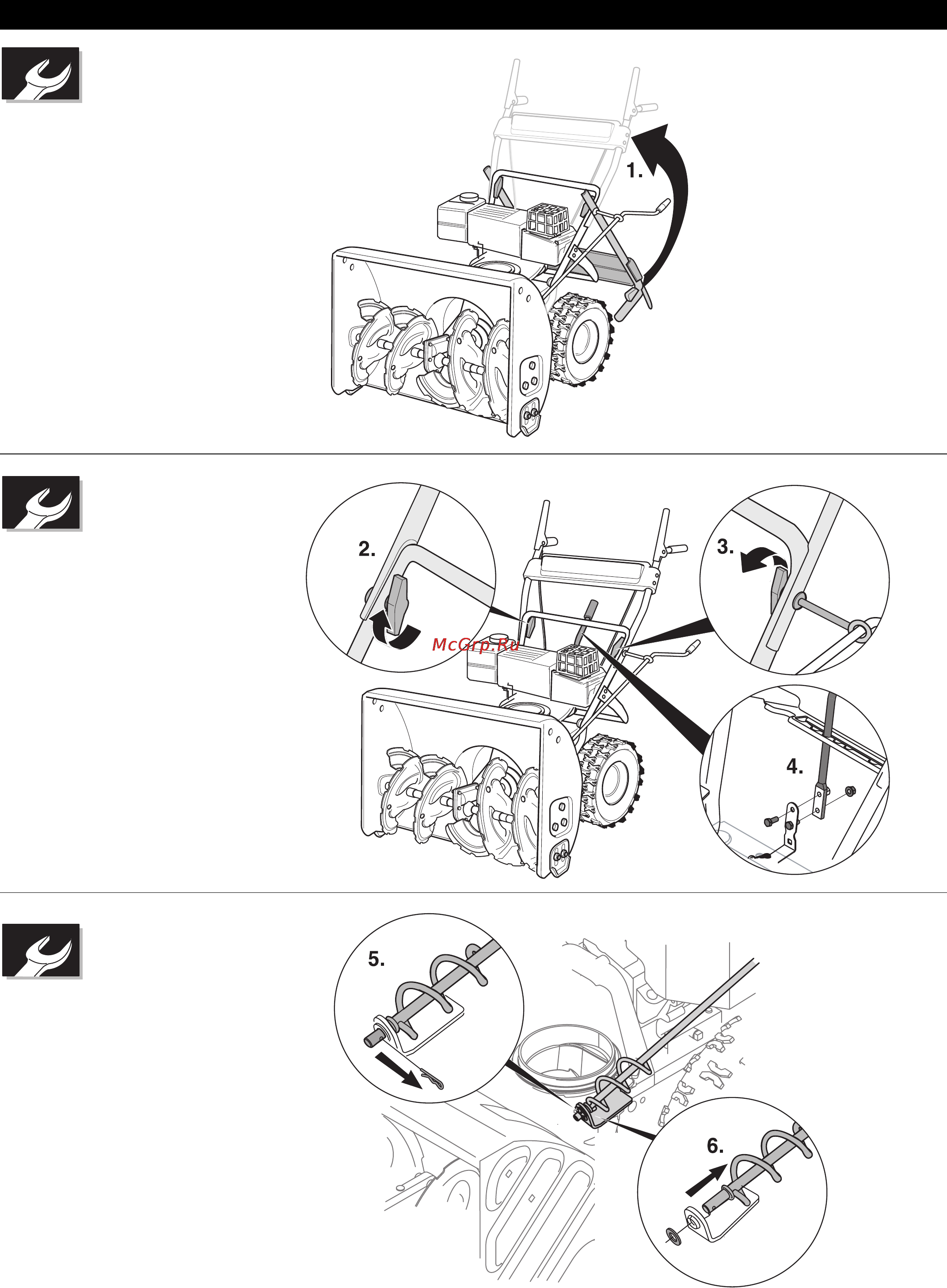 1.

2.

3.

McGrp.Ru

4.

5.

6.