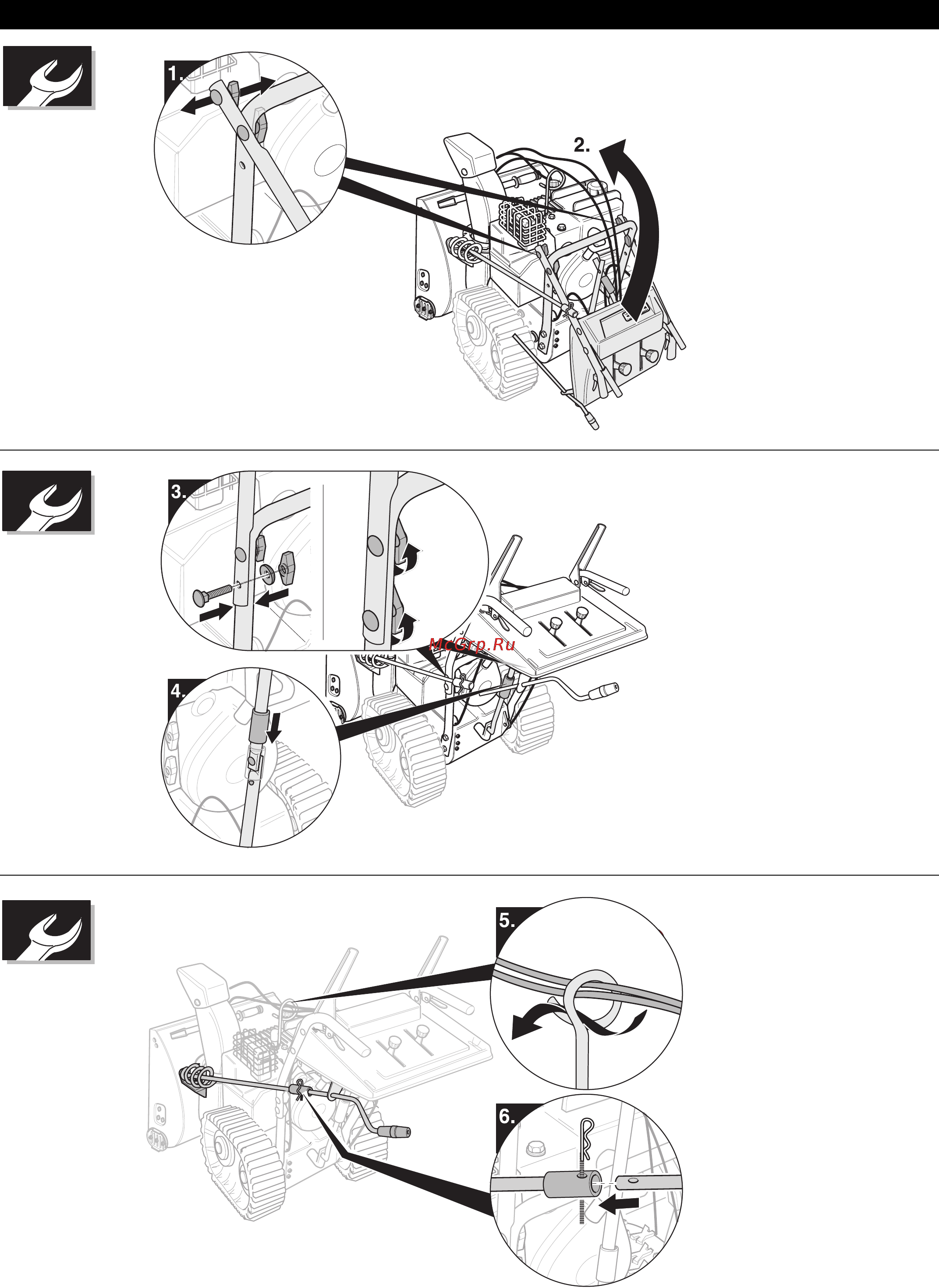 1.

2.

3.

McGrp.Ru

4.

5.

6.