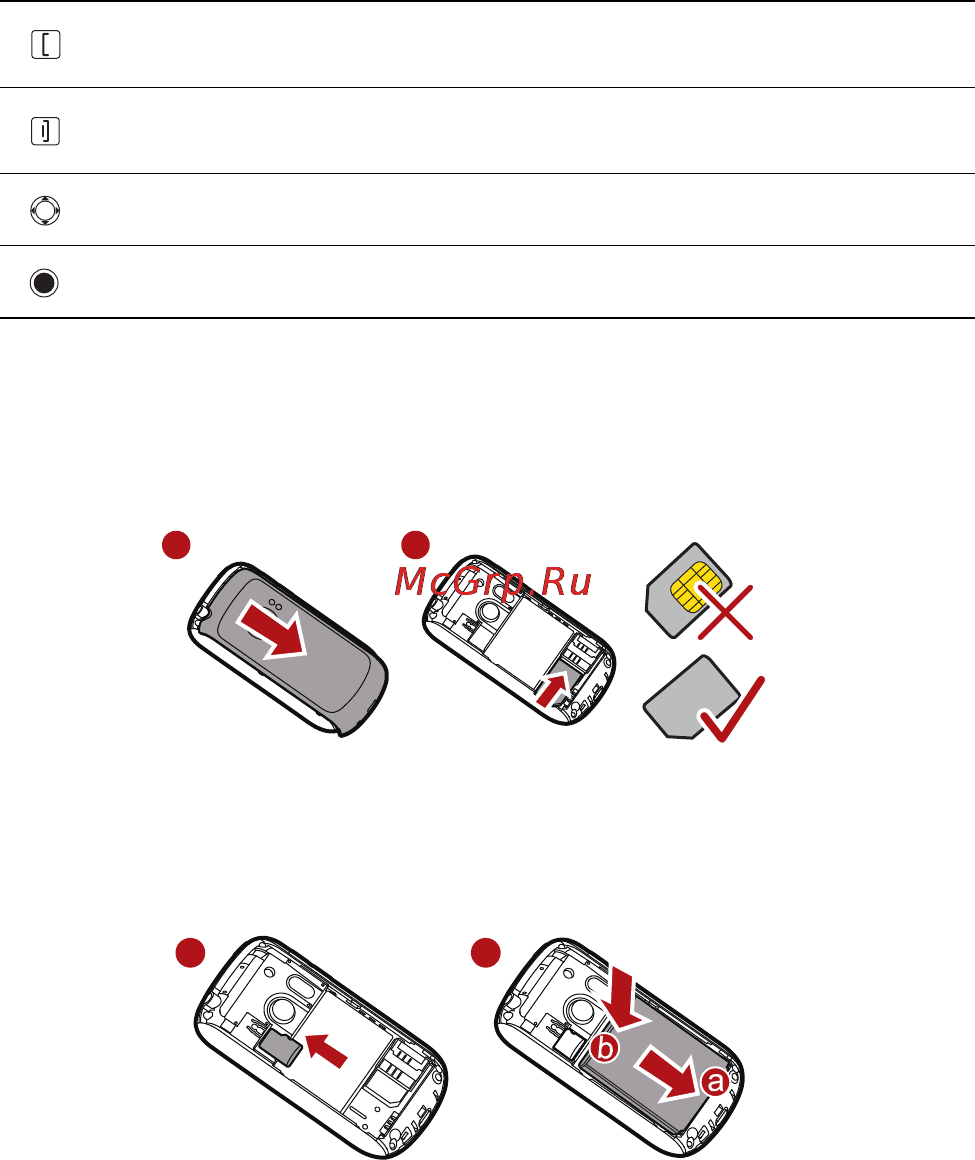 McGrp.Ru

b

a