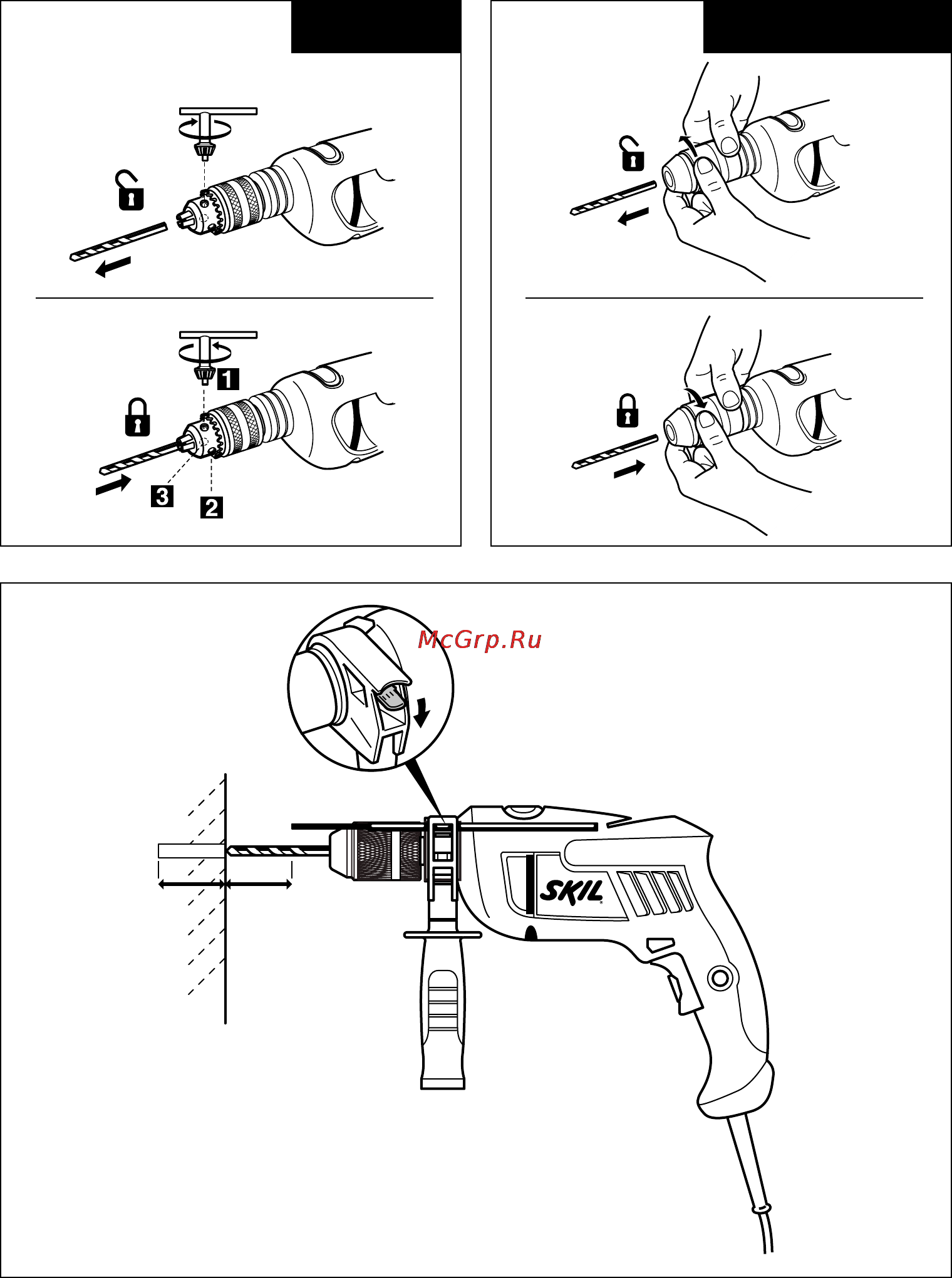 1
3
2
McGrp.Ru
SKIL