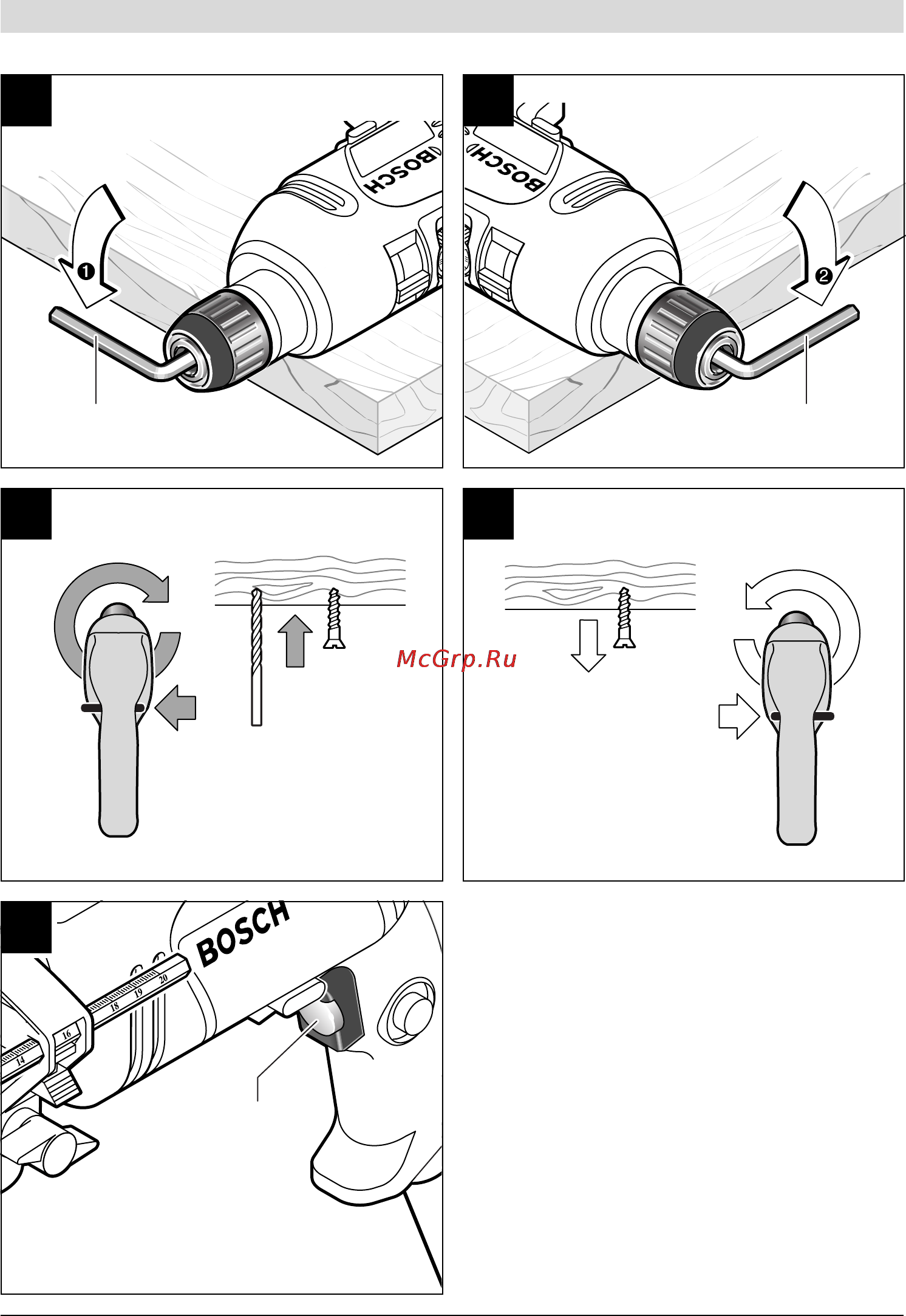 BOSCH
❶
BOSCH
❷
McGrp.Ru
BOSCH
14
16
18
19
20