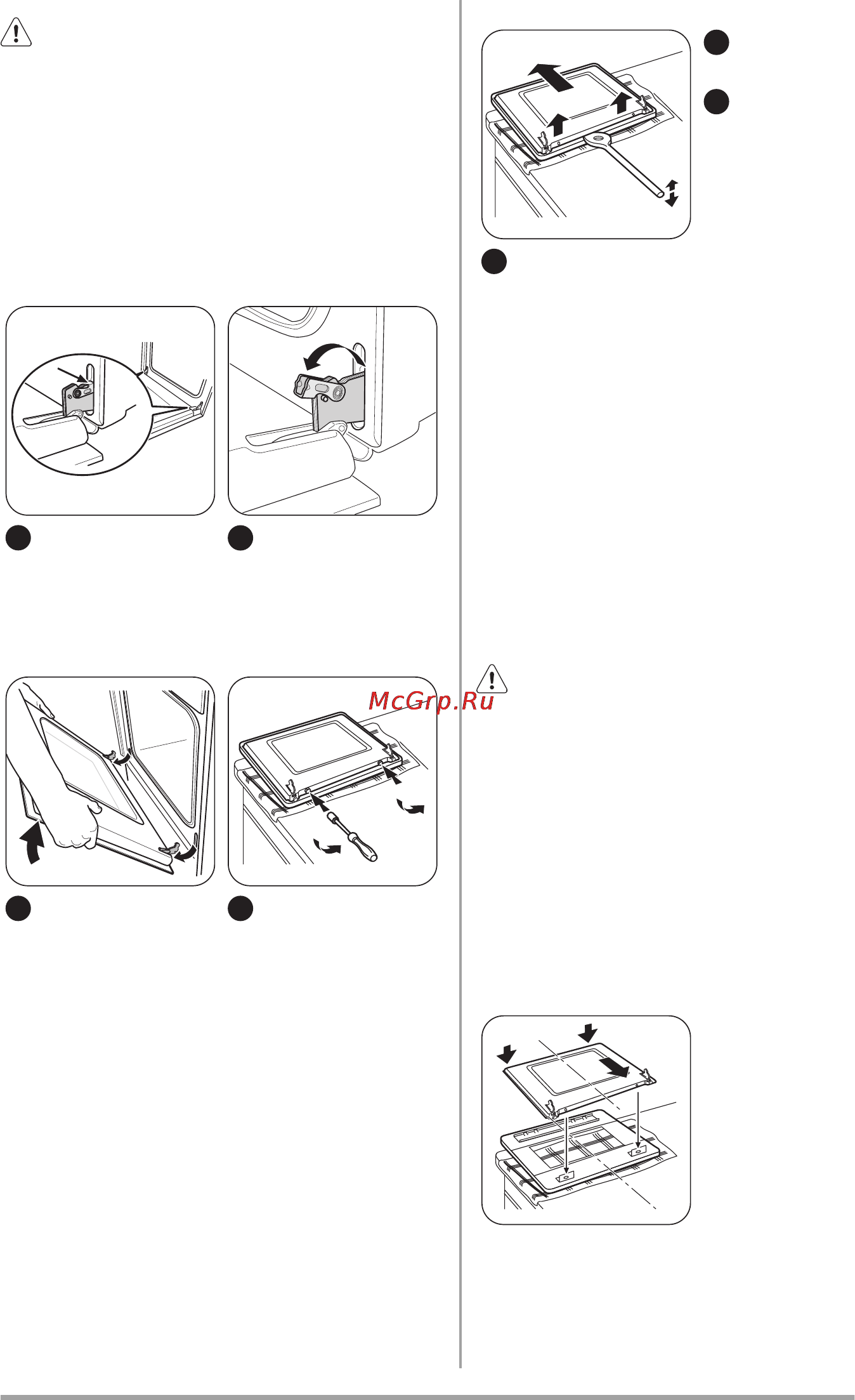 McGrp.Ru