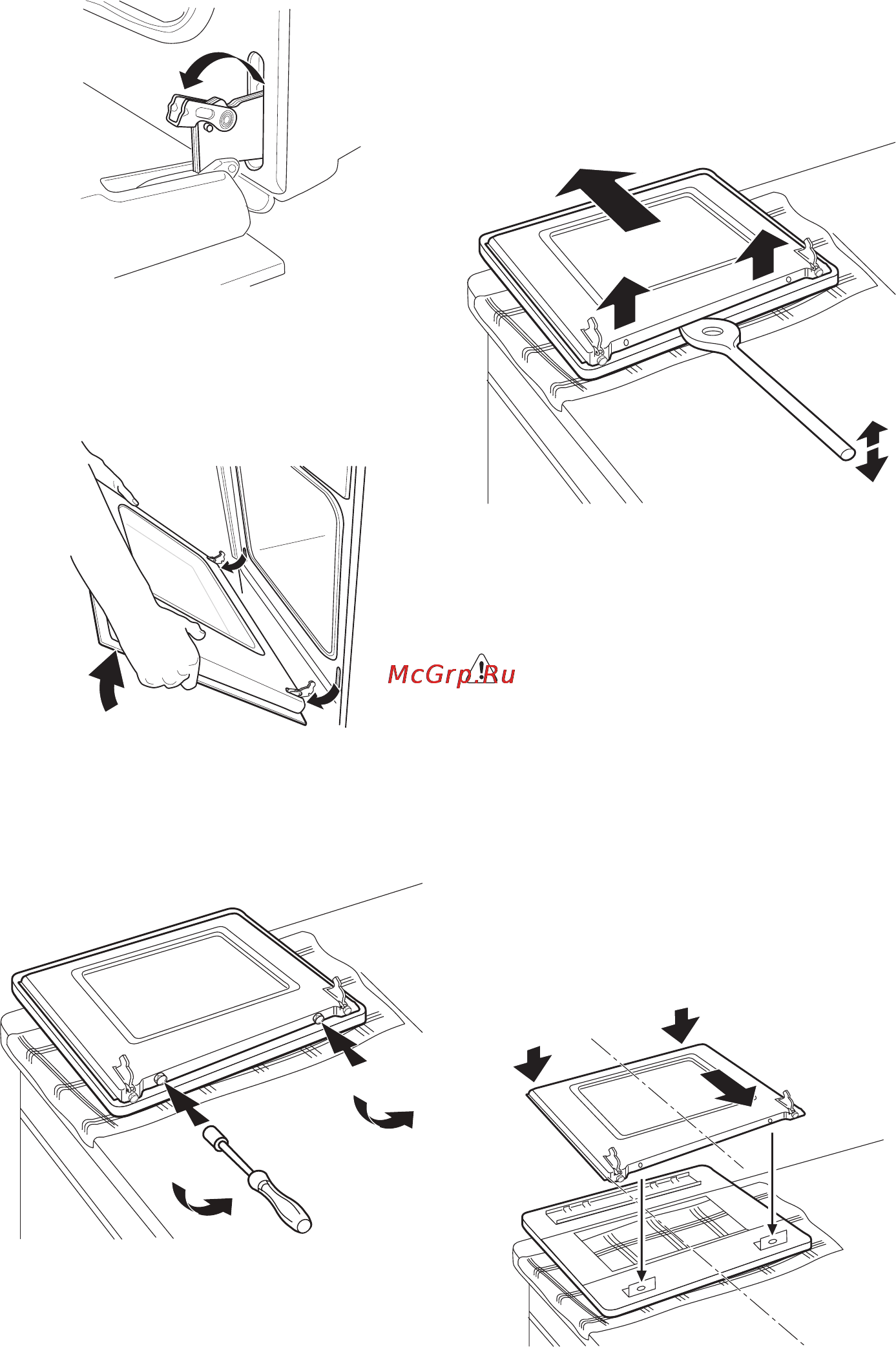 McGrp.Ru