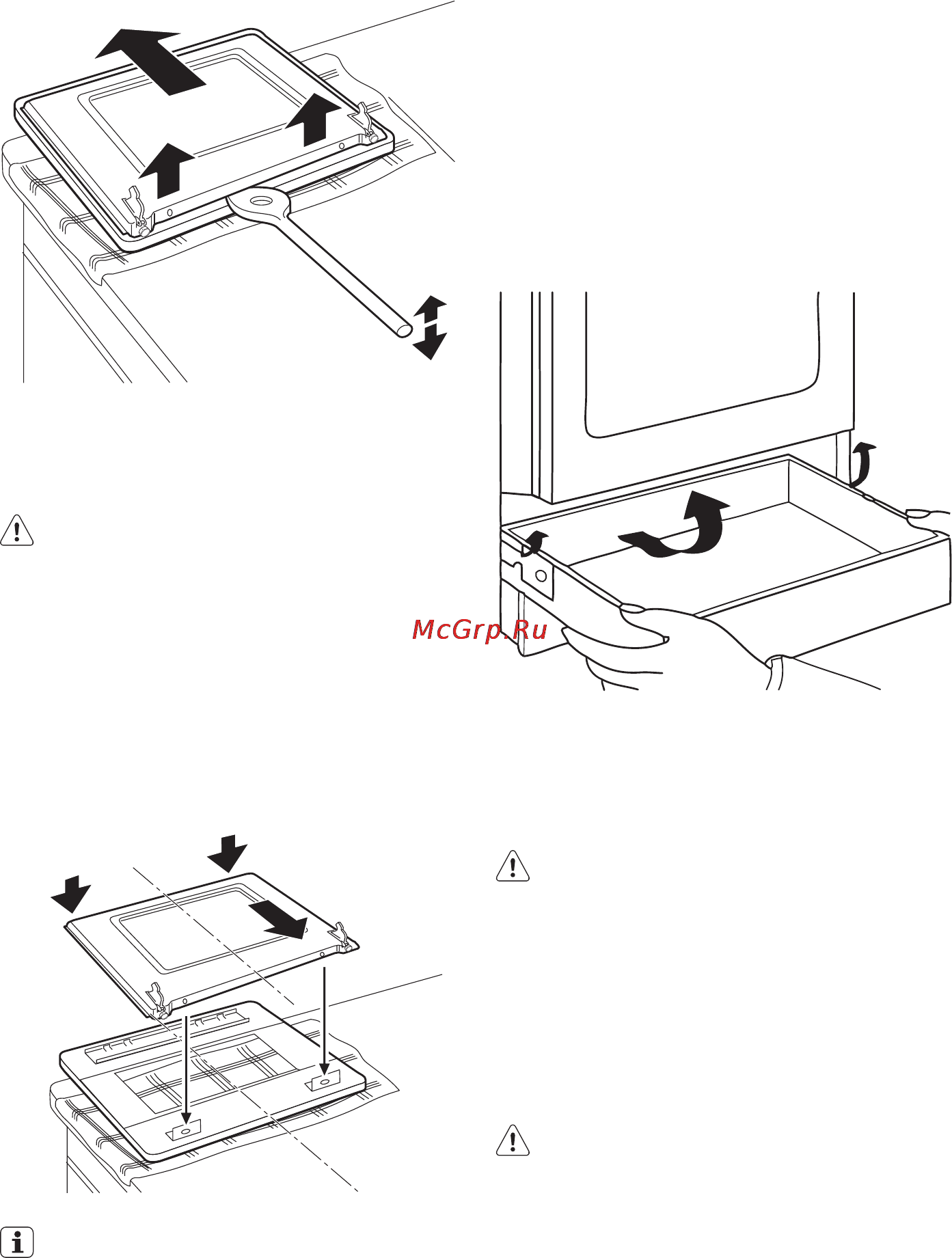 McGrp.Ru