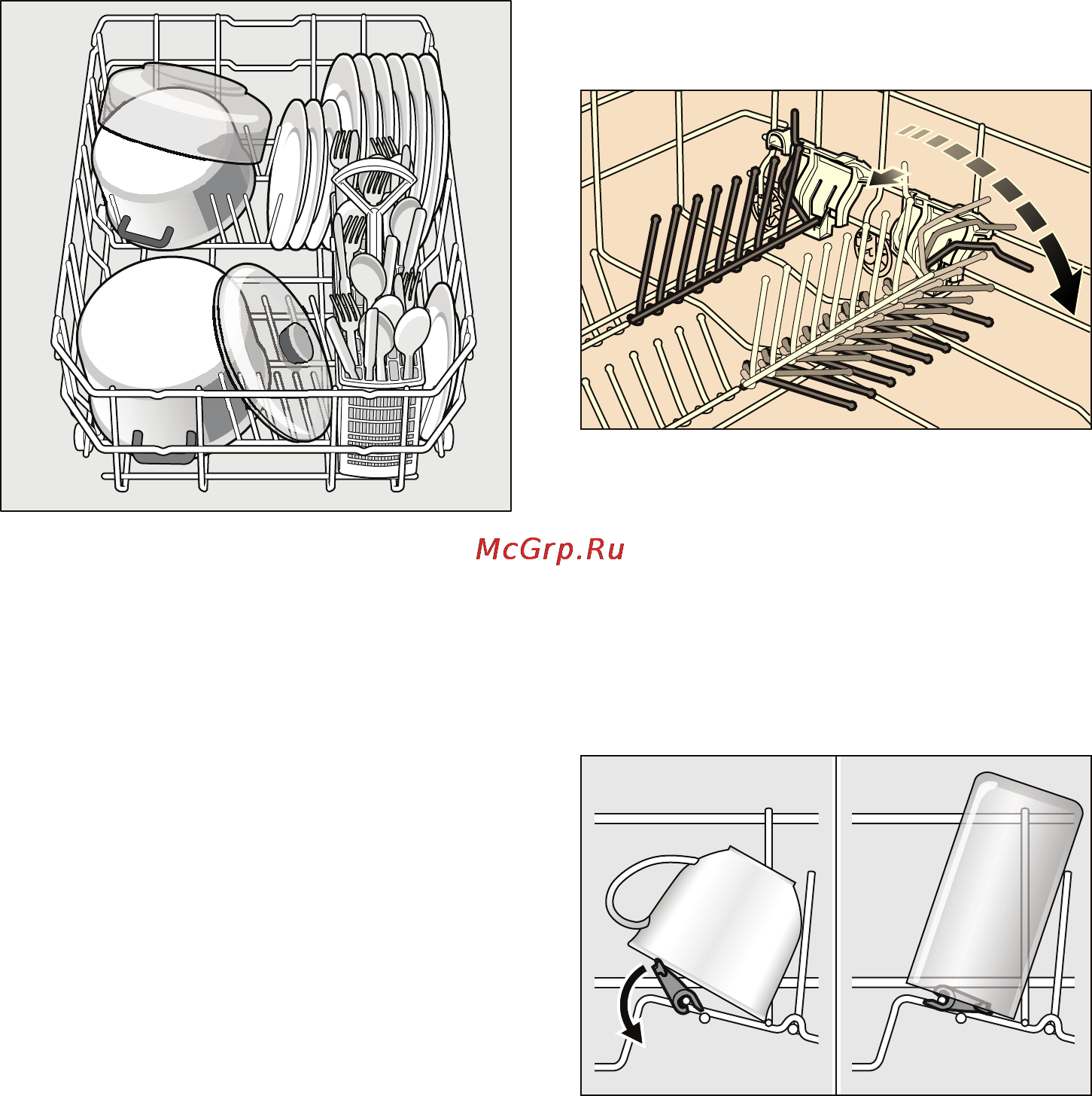 McGrp.Ru