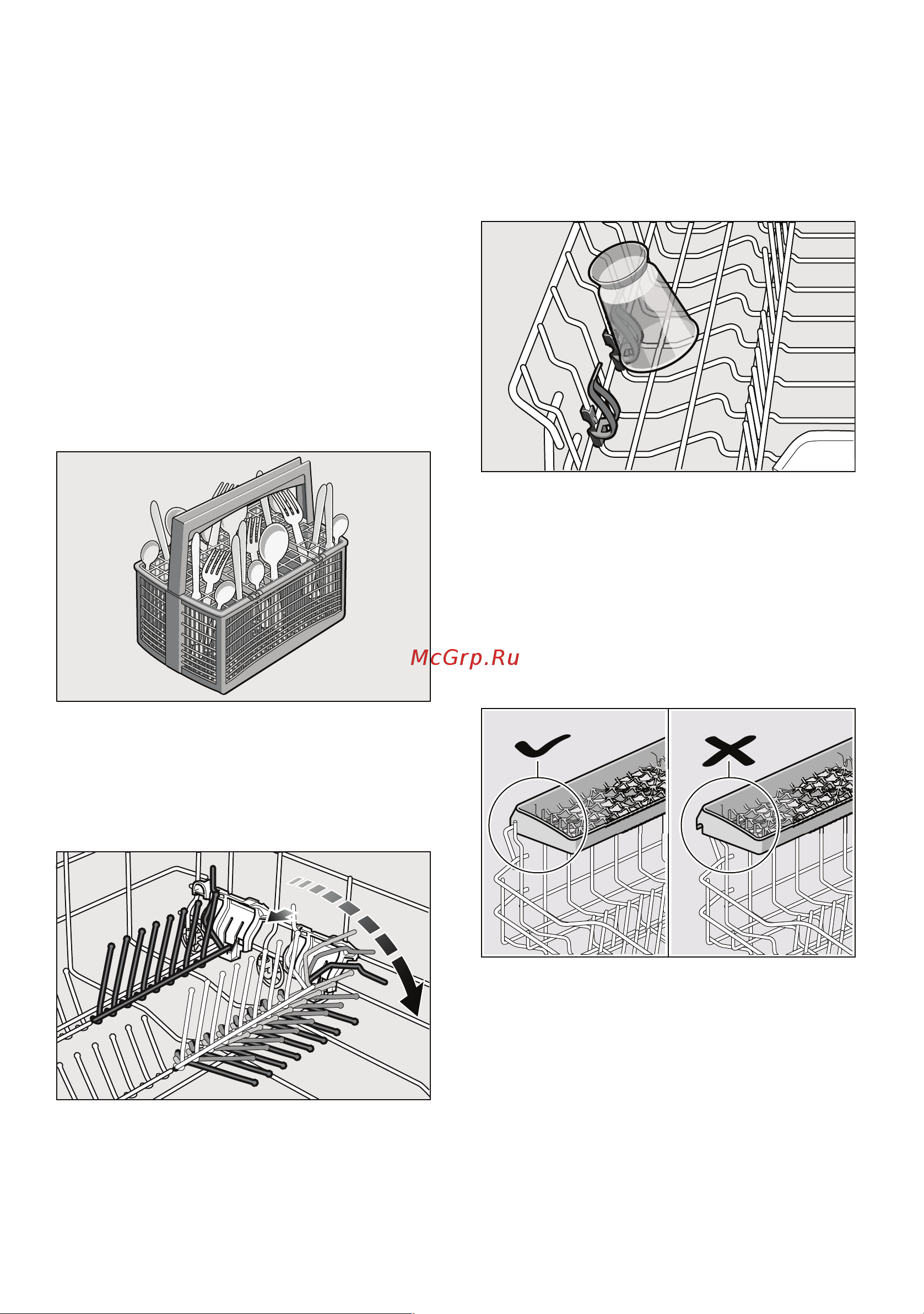 McGrp.Ru