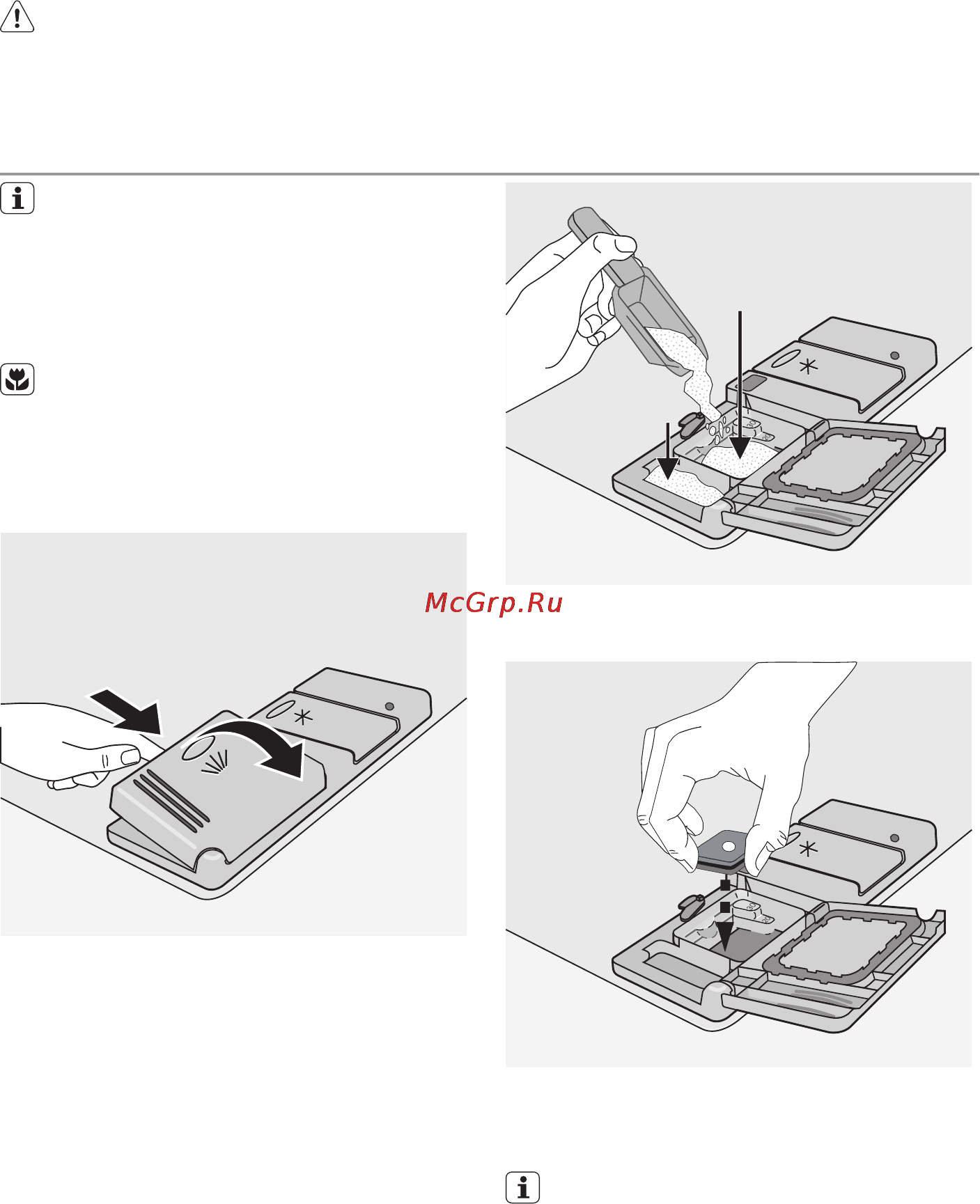 McGrp.Ru