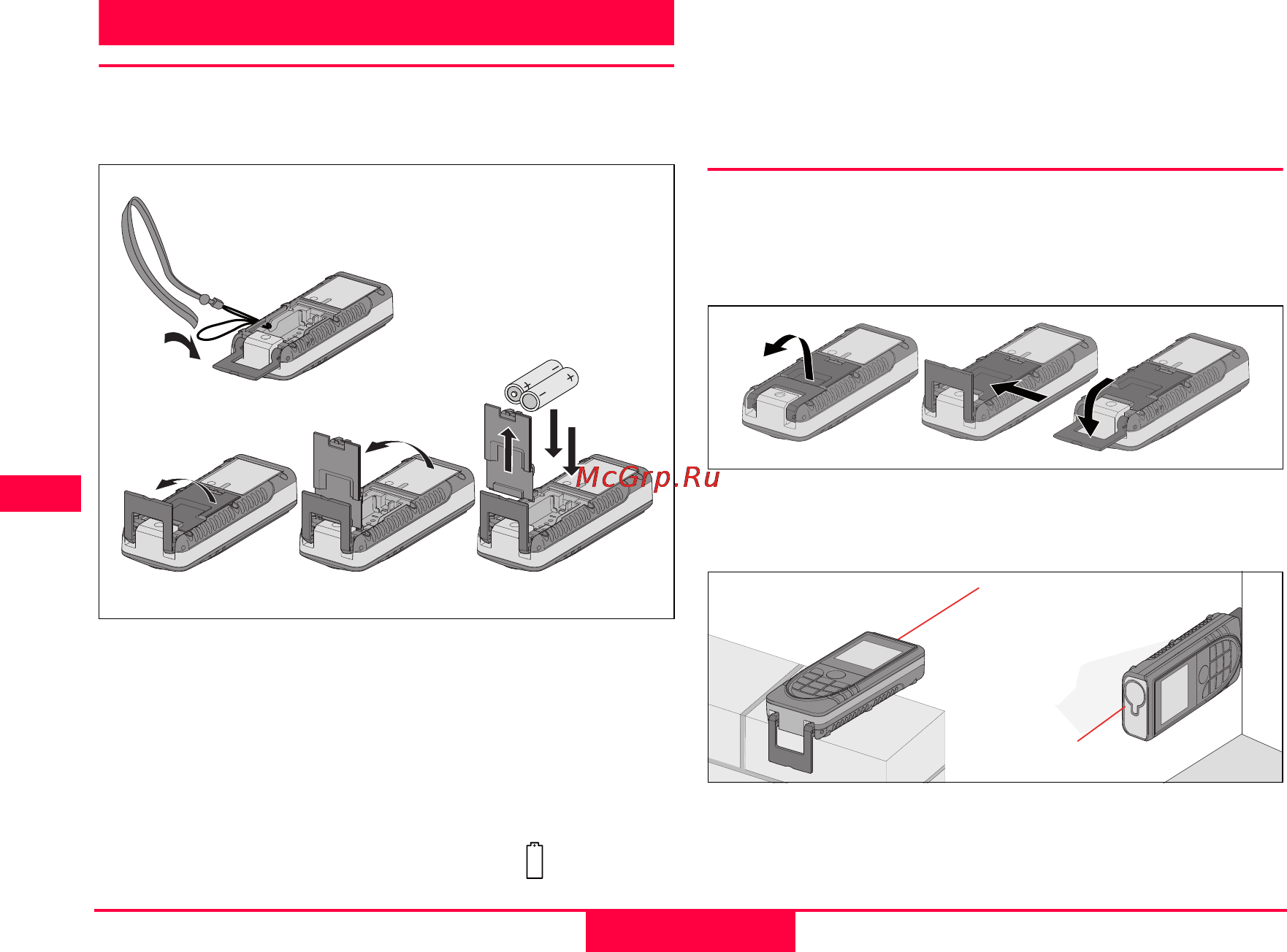 McGrp.Ru