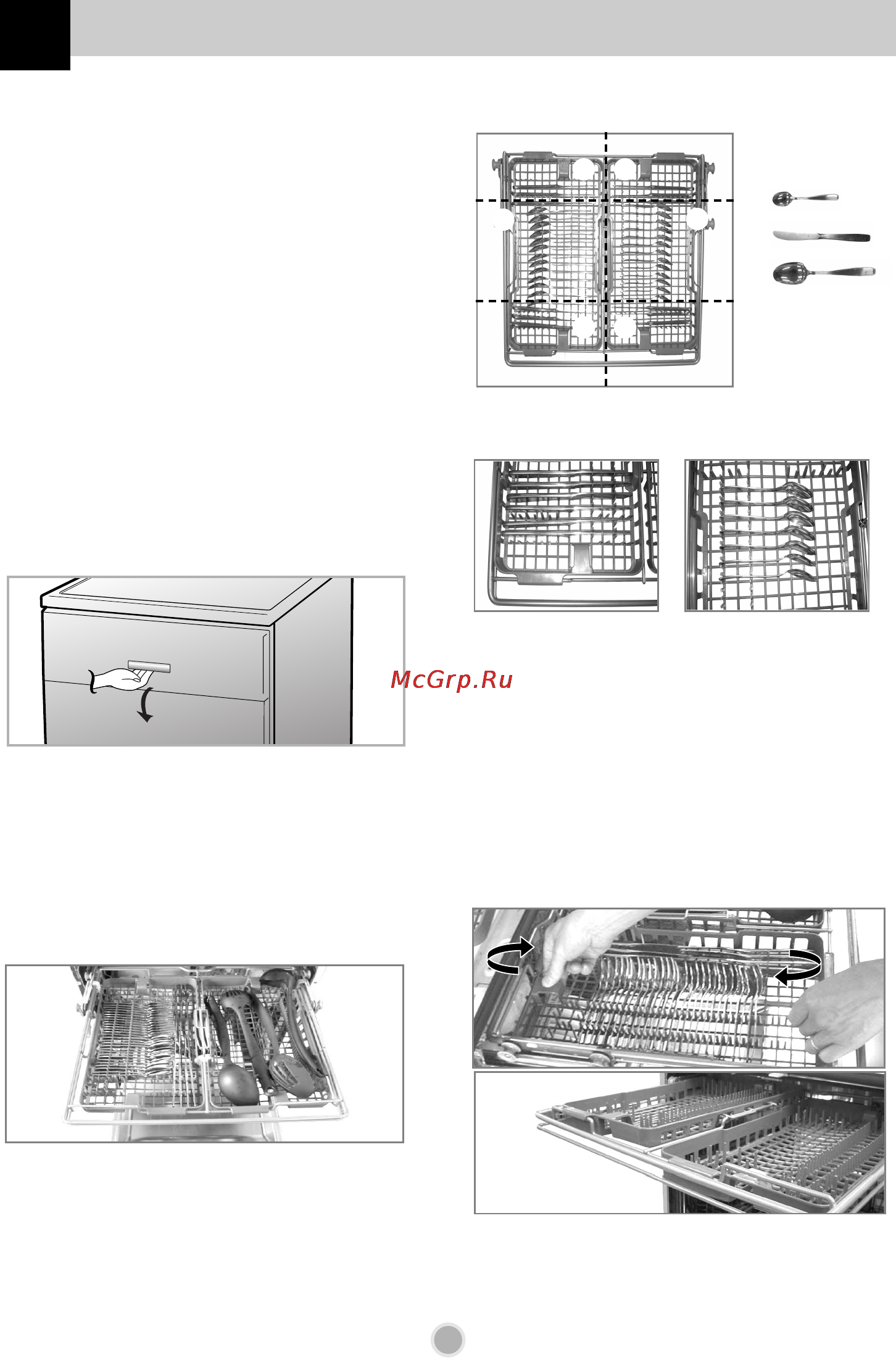 McGrp.Ru