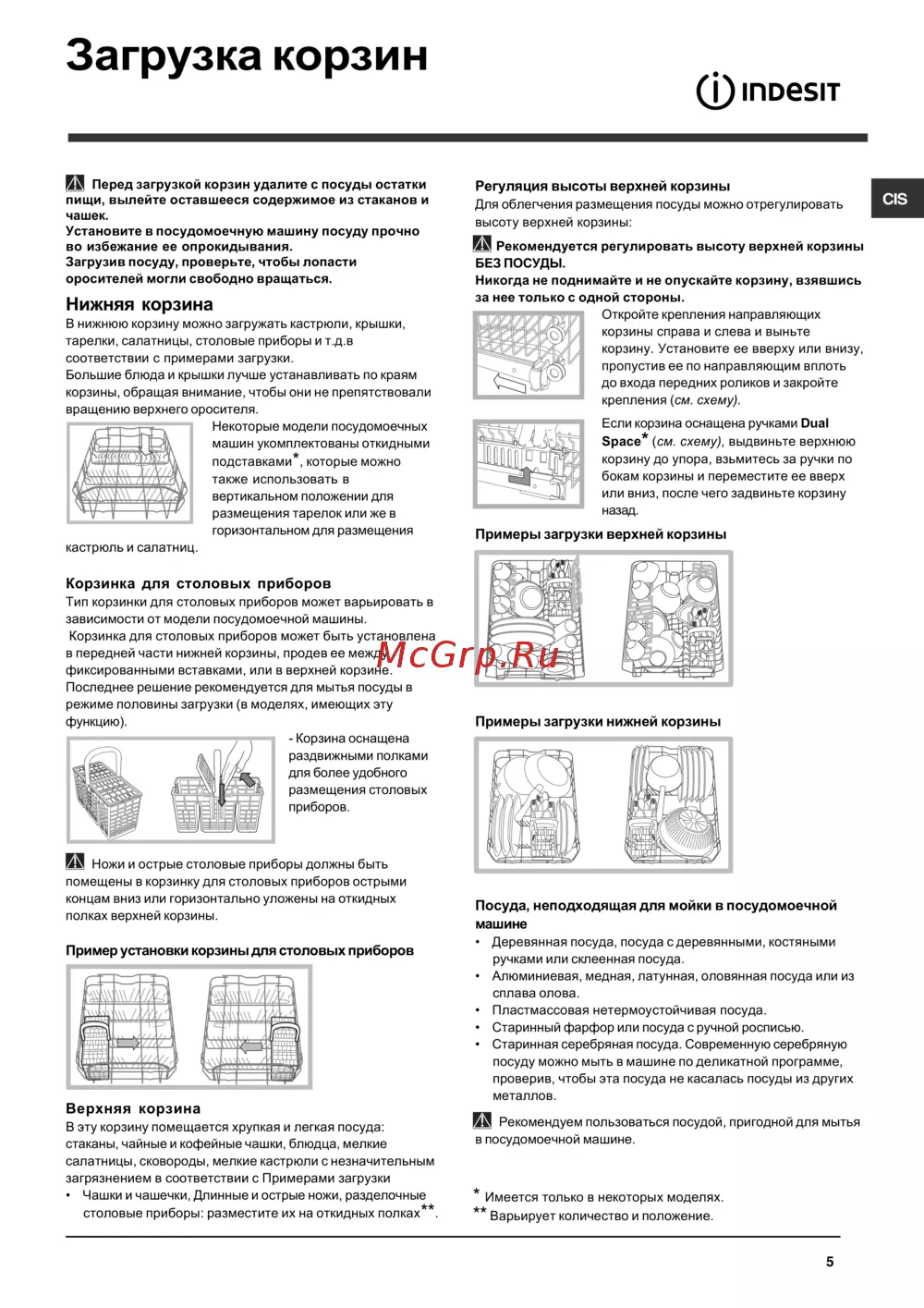 Загрузка корзин

INDESIT

CIS

Перед загрузкой корзин удалите с посуды остатки пищи, вылейте оставшееся содержимое из стаканов и чашек.
Установите в посудомоечную машину посуду прочно во избежание ее опрокидывания.
Загрузив посуду, проверьте, чтобы лопасти оросителей могли свободно вращаться.

Нижняя корзина
В нижнюю корзину можно загружать кастрюли, крышки, тарелки, салатницы, столовые приборы и т.д.в соответствии с примерами загрузки.
Большие блюда и крышки лучше устанавливать по краям корзины, обращая внимание, чтобы они не препятствовали вращению верхнего оросителя.

Некоторые модели посудомоечных машин укомплектованы откидными подставками*, которые можно также использовать в вертикальном положении для размещения тарелок или же в горизонтальном для размещения кастрюль и салатниц.

Корзинка для столовых приборов
Тип корзинки для столовых приборов может варьировать в зависимости от модели посудомоечной машины.
Корзинка для столовых приборов может быть установлена в передней части нижней корзины, продев ее между фиксированными вставками, или в верхней корзине.
Последнее решение рекомендуется для мытья посуды в режиме половины загрузки (в моделях, имеющих эту функцию).

- Корзина оснащена раздвижными полками для более удобного размещения столовых приборов.

Ножи и острые столовые приборы должны быть помещены в корзинку для столовых приборов острыми концам вниз или горизонтально уложены на откидных полках верхней корзины.

Пример установки корзины для столовых приборов

Верхняя корзина
В эту корзину помещается хрупкая и легкая посуда: стаканы, чайные и кофейные чашки, блюдца, мелкие салатницы, сковороды, мелкие кастрюли с незначительным загрязнением в соответствии с Примерами загрузки
• Чашки и чашечки, Длинные и острые ножи, разделочные столовые приборы: разместите их на откидных полках**.

Регуляция высоты верхней корзины
Для облегчения размещения посуды можно отрегулировать высоту верхней корзины:

Рекомендуется регулировать высоту верхней корзины БЕЗ ПОСУДЫ.
Никогда не поднимайте и не опускайте корзину, взявшись за нее только с одной стороны.

Откройте крепления направляющих корзины справа и слева и выньте корзину. Установите ее вверху или внизу, пропустив ее по направляющим вплоть до входа передних роликов и закройте крепления (см. схему).

Если корзина оснащена ручками Dual Space* (см. схему), выдвиньте верхнюю корзину до упора, взьмитесь за ручки по бокам корзины и переместите ее вверх или вниз, после чего задвиньте корзину назад.

Примеры загрузки верхней корзины

McGrp.Ru

Примеры загрузки нижней корзины

Посуда, неподходящая для мойки в посудомоечной машине
• Деревянная посуда, посуда с деревянными, костяными ручками или склеенная посуда.
• Алюминиевая, медная, латунная, оловянная посуда или из сплава олова.
• Пластмассовая нетермоустойчивая посуда.
• Старинный фарфор или посуда с ручной росписью.
• Старинная серебряная посуда. Современную серебряную посуду можно мыть в машине по деликатной программе, проверив, чтобы эта посуда не касалась посуды из других металлов.

Рекомендуем пользоваться посудой, пригодной для мытья в посудомоечной машине.

* Имеется только в некоторых моделях.
** Варьирует количество и положение.

5