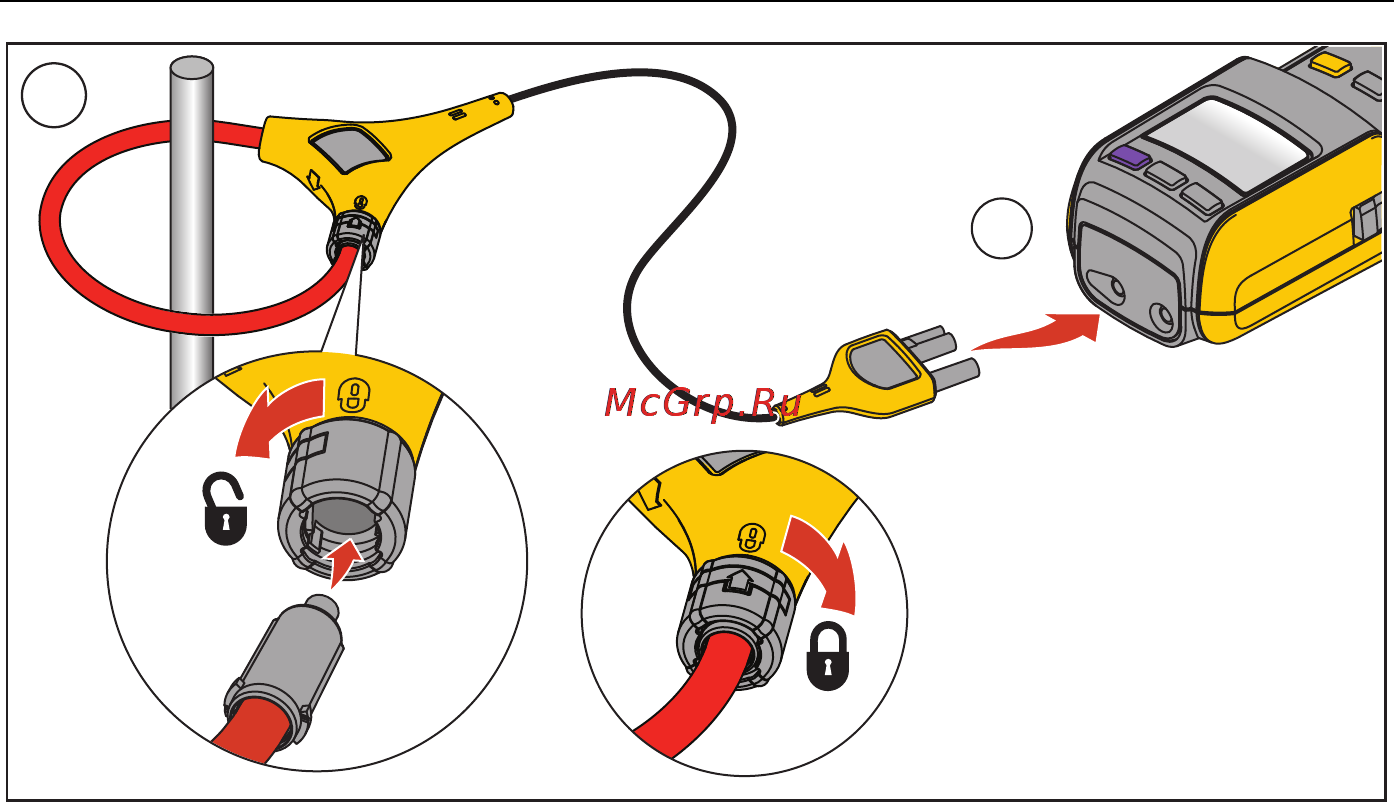 McGrp.Ru