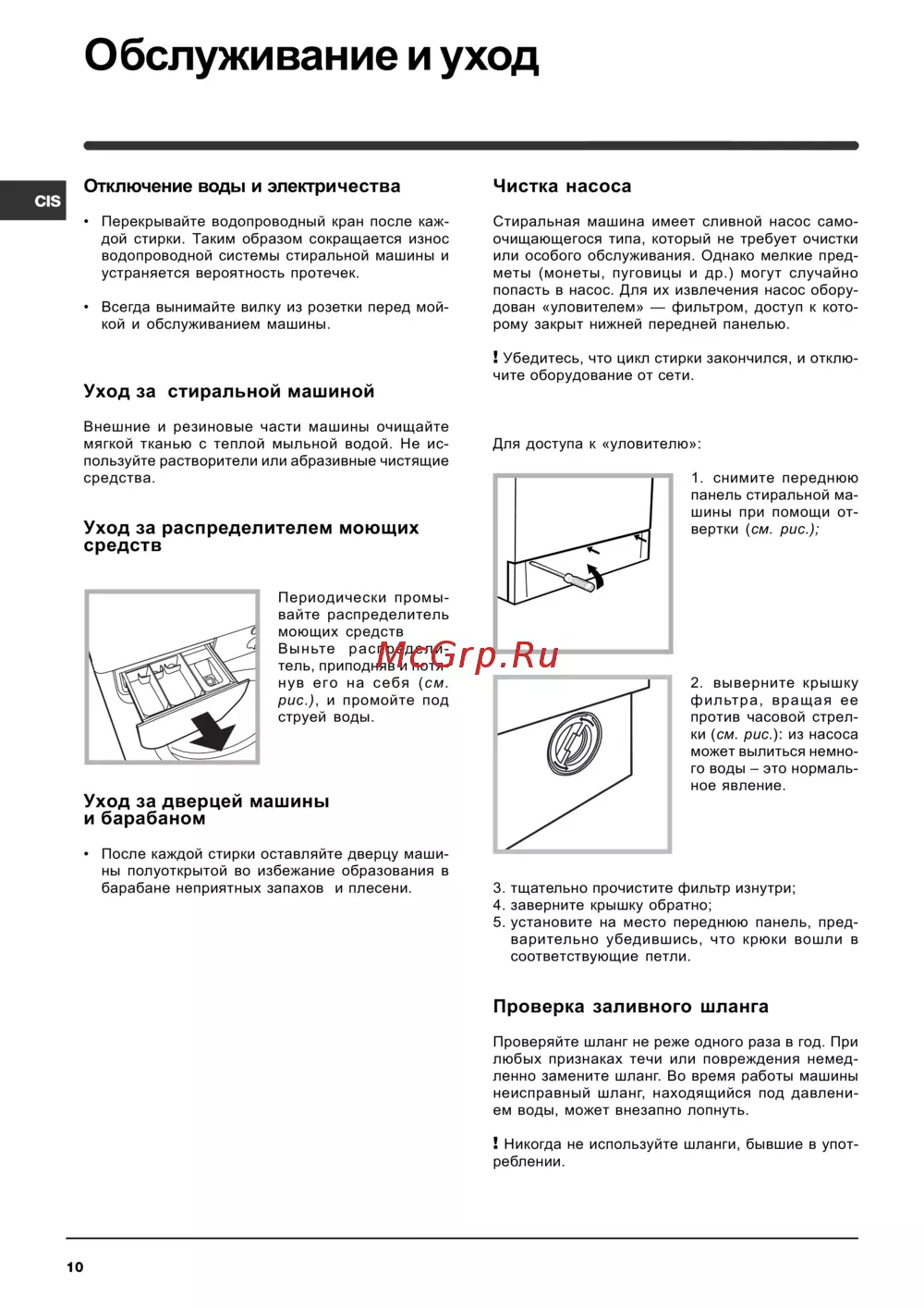 Обслуживание и уход

CIS

Отключение воды и электричества

• Перекрывайте водопроводный кран после каждой стирки. Таким образом сокращается износ водопроводной системы стиральной машины и устраняется вероятность протечек.

• Всегда вынимайте вилку из розетки перед мойкой и обслуживанием машины.

Уход за стиральной машиной

Внешние и резиновые части машины очищайте мягкой тканью с теплой мыльной водой. Не используйте растворители или абразивные чистящие средства.

Уход за распределителем моющих средств

Периодически промывайте распределитель моющих средств Выньте распределитель, приподняв и потянув его на себя (см. рис.), и промойте под струей воды.

Уход за дверцей машины и барабаном

• После каждой стирки оставляйте дверцу машины полуоткрытой во избежание образования в барабане неприятных запахов и плесени.

Чистка насоса

Стиральная машина имеет сливной насос самоочищающегося типа, который не требует очистки или особого обслуживания. Однако мелкие предметы (монеты, пуговицы и др.) могут случайно попасть в насос. Для их извлечения насос оборудован «уловителем» — фильтром, доступ к которому закрыт нижней передней панелью.

! Убедитесь, что цикл стирки закончился, и отключите оборудование от сети.

Для доступа к «уловителю»:

1. снимите переднюю панель стиральной машины при помощи отвертки (см. рис.);

McGrp.Ru

2. выверните крышку фильтра, вращая ее против часовой стрелки (см. рис.): из насоса может вылиться немного воды – это нормальное явление.

3. тщательно прочистите фильтр изнутри;
4. заверните крышку обратно;
5. установите на место переднюю панель, предварительно убедившись, что крюки вошли в соответствующие петли.

Проверка заливного шланга

Проверяйте шланг не реже одного раза в год. При любых признаках течи или повреждения немедленно замените шланг. Во время работы машины неисправный шланг, находящийся под давлением воды, может внезапно лопнуть.

! Никогда не используйте шланги, бывшие в употреблении.

10