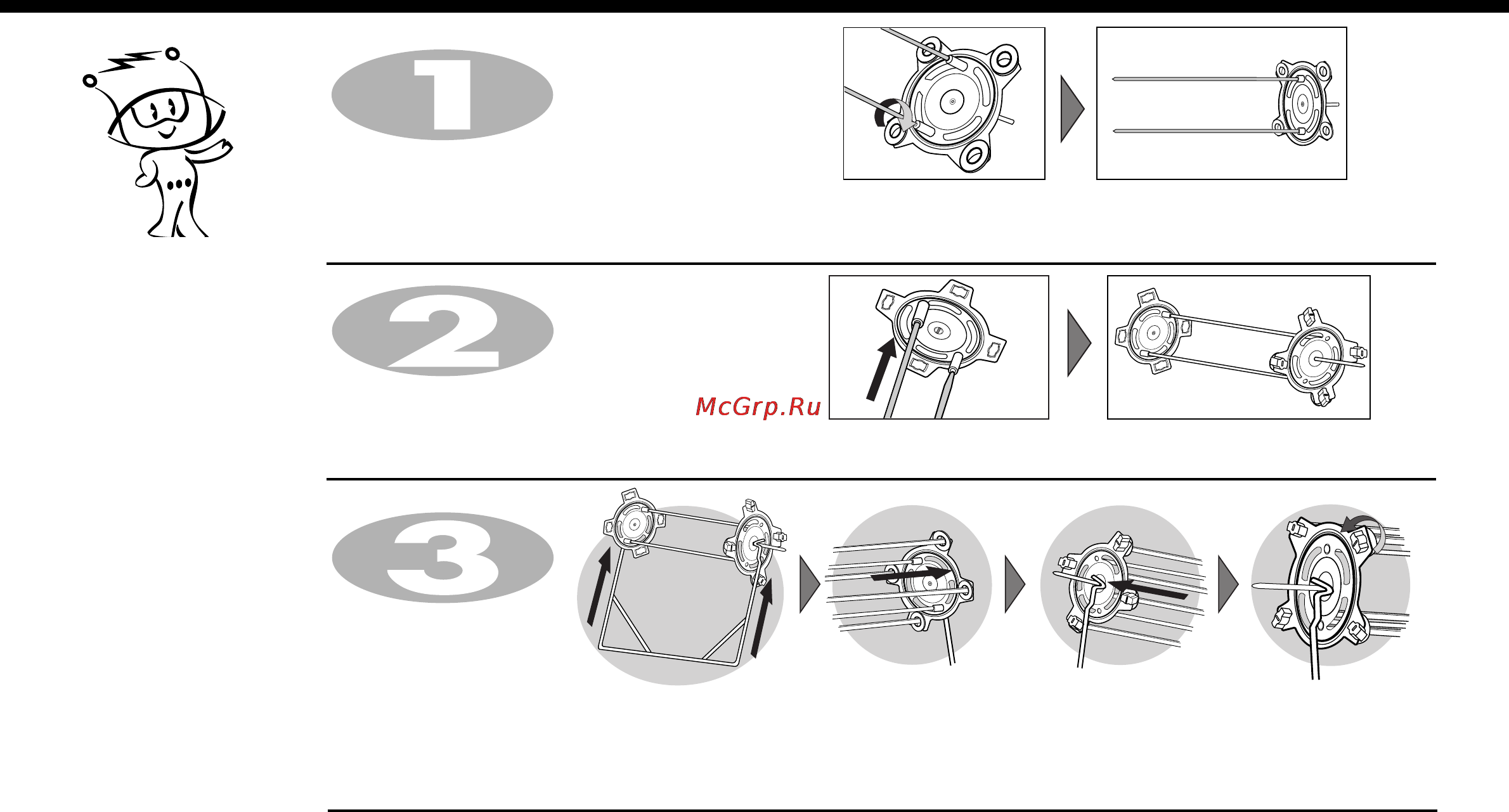 1

2

McGrp.Ru

3