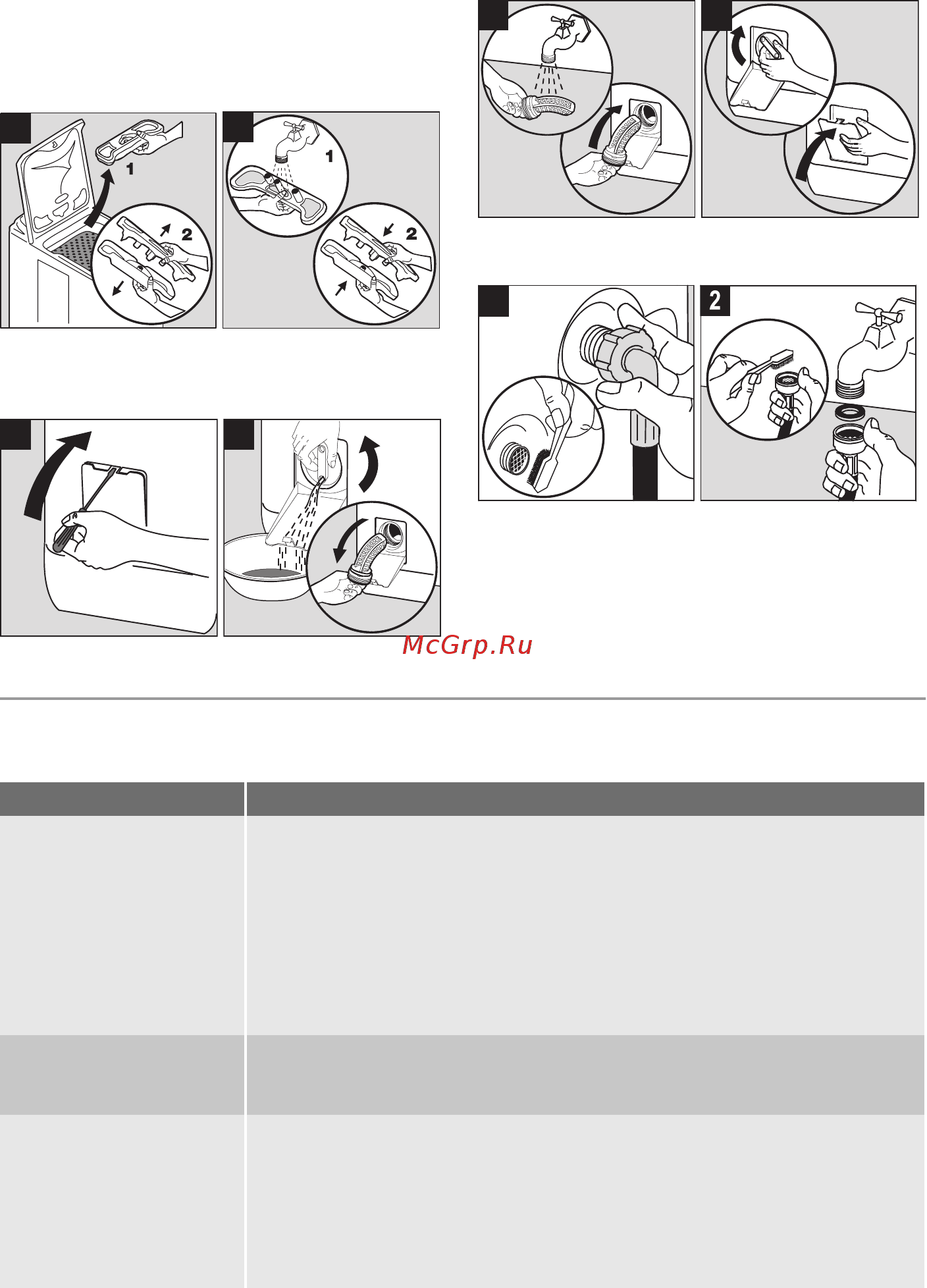 1

2

1

2

2

McGrp.Ru