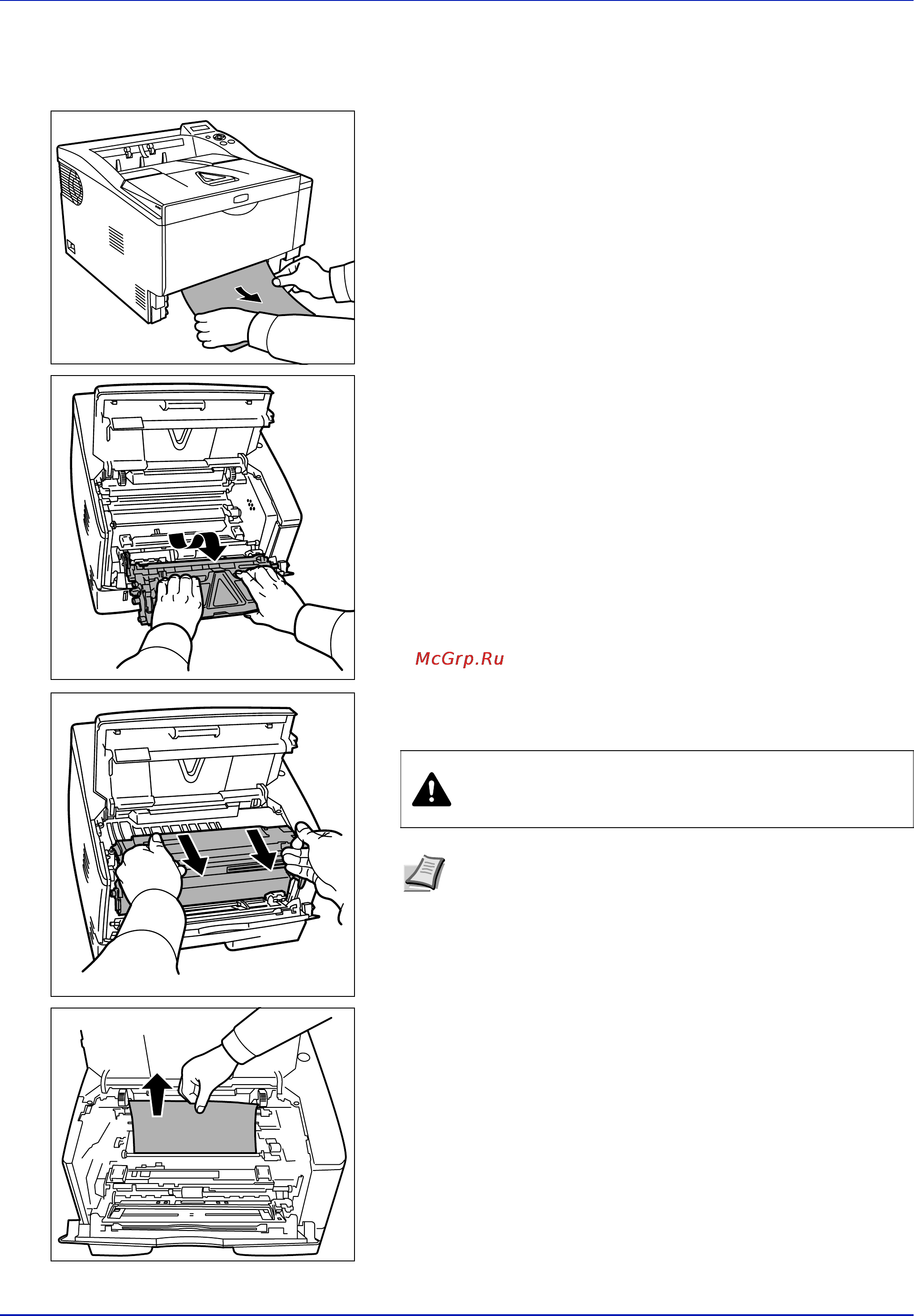 McGrp.Ru