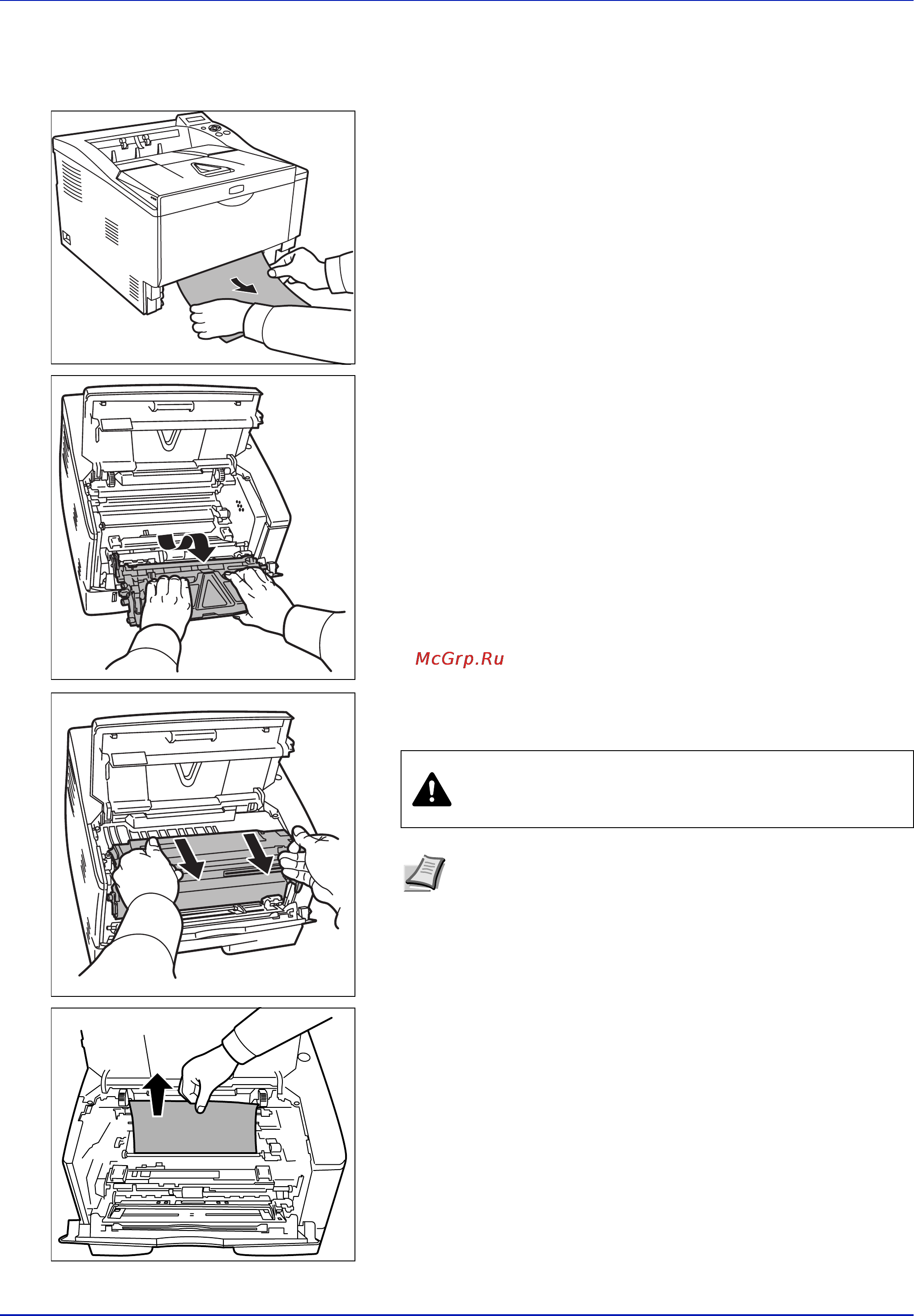 McGrp.Ru