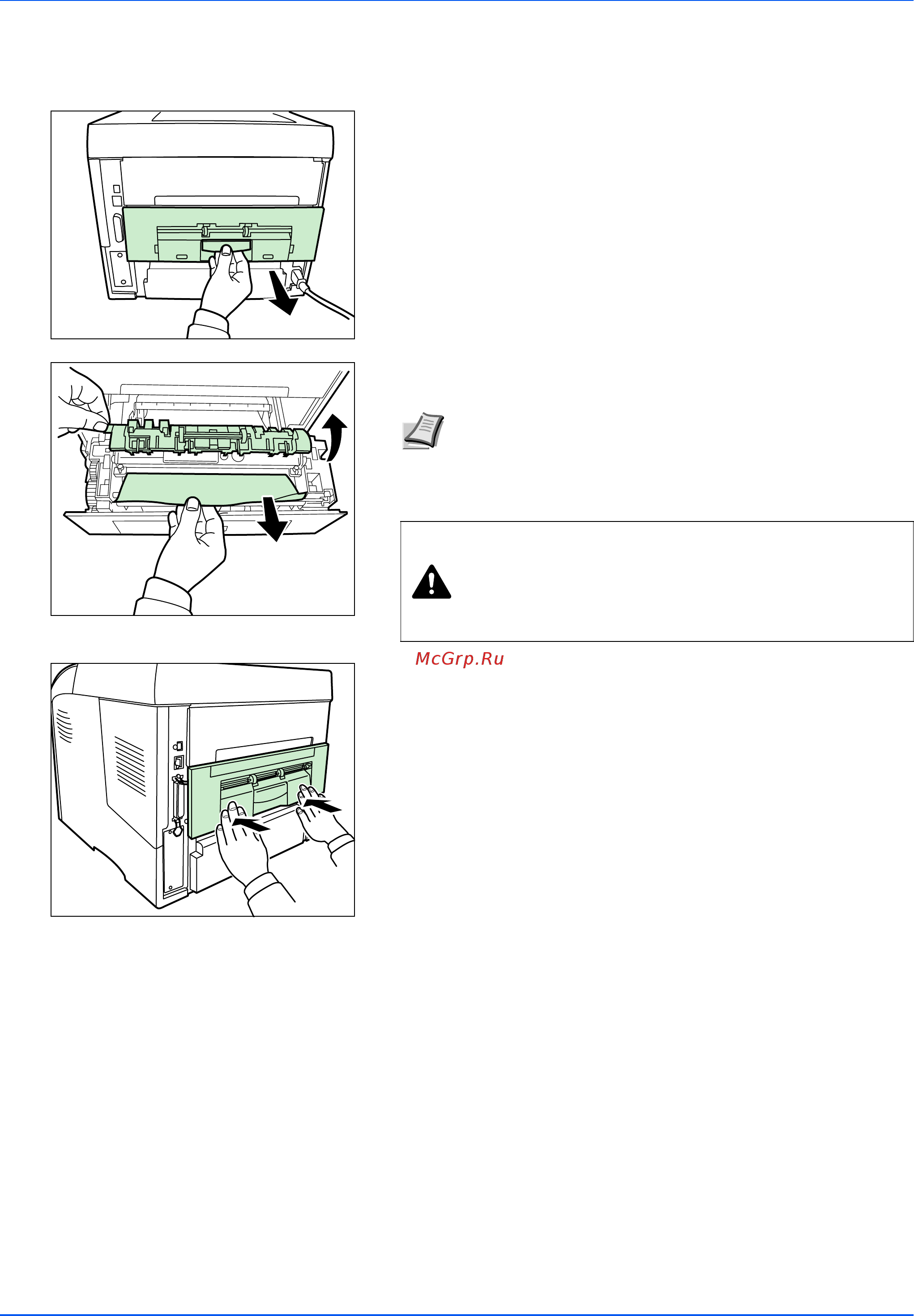 McGrp.Ru