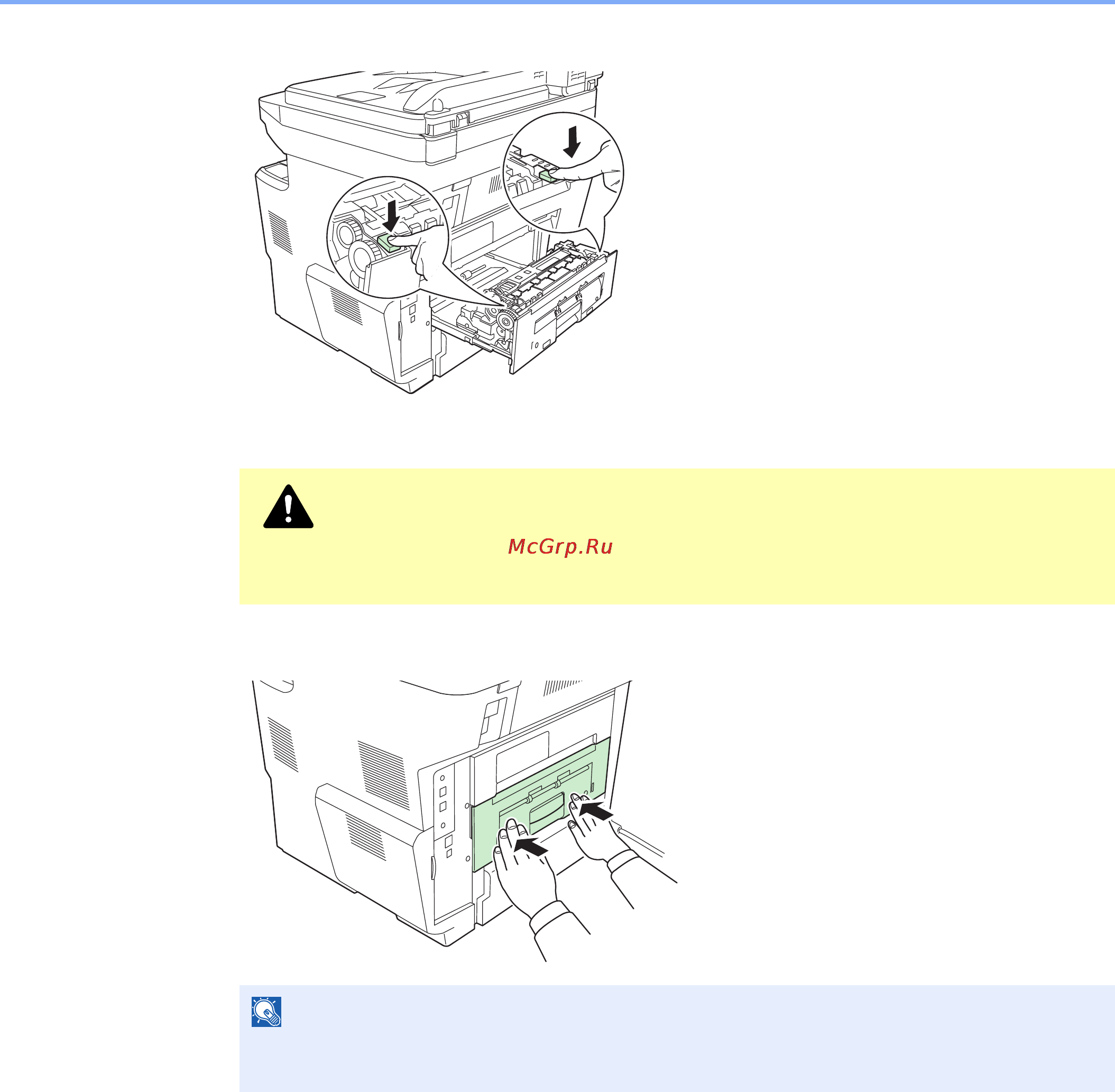 McGrp.Ru