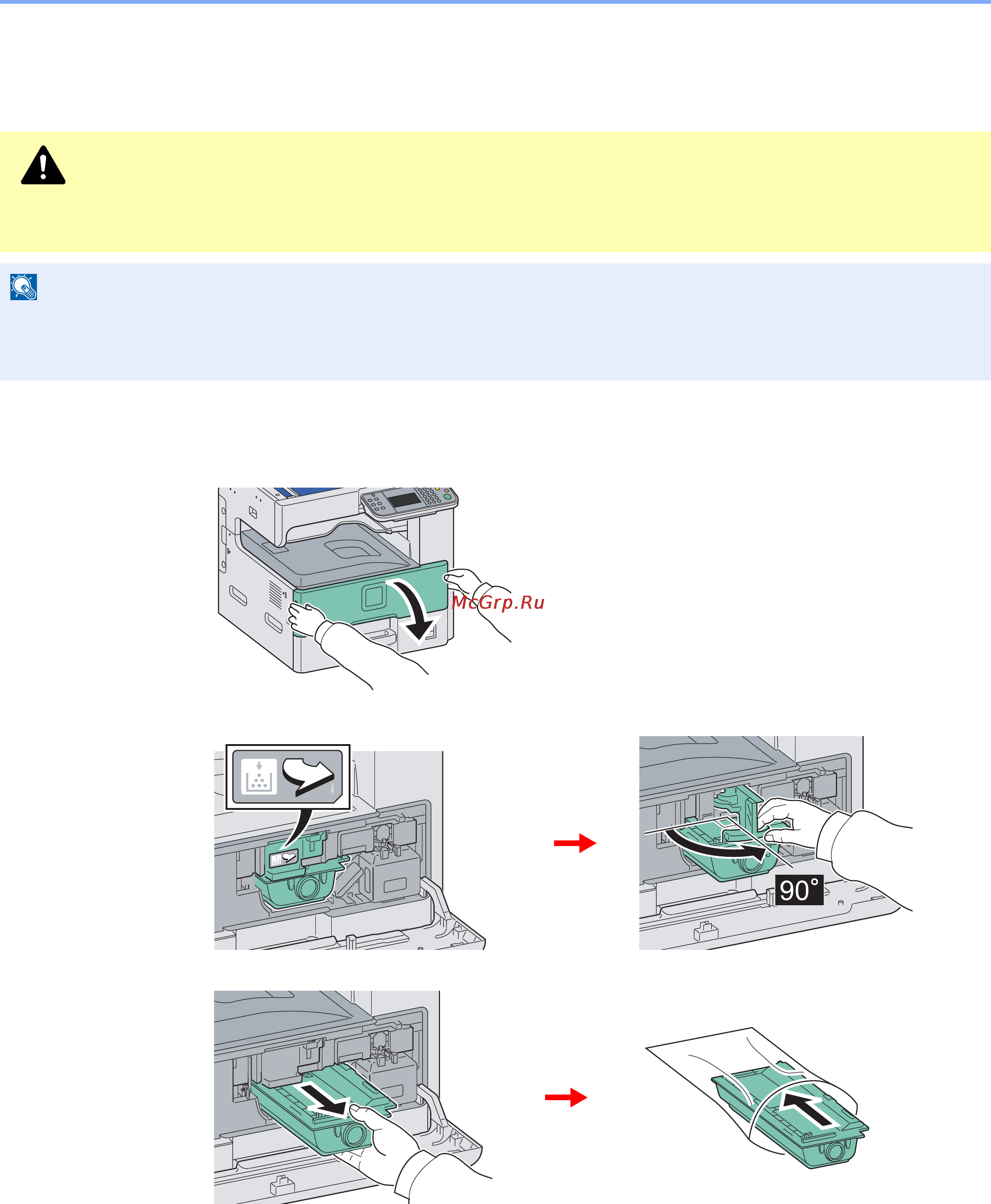 McGrp.Ru

90°