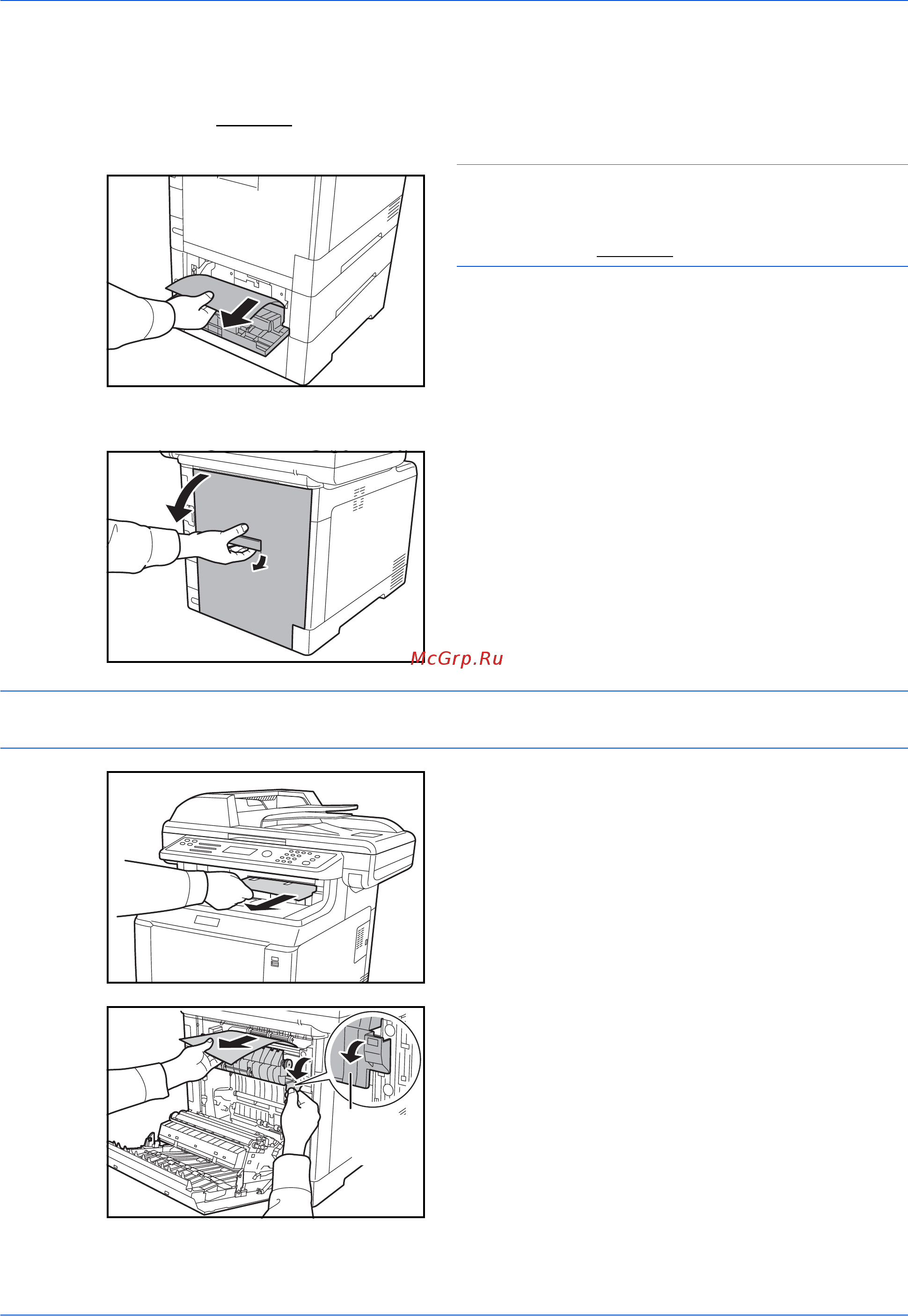 McGrp.Ru