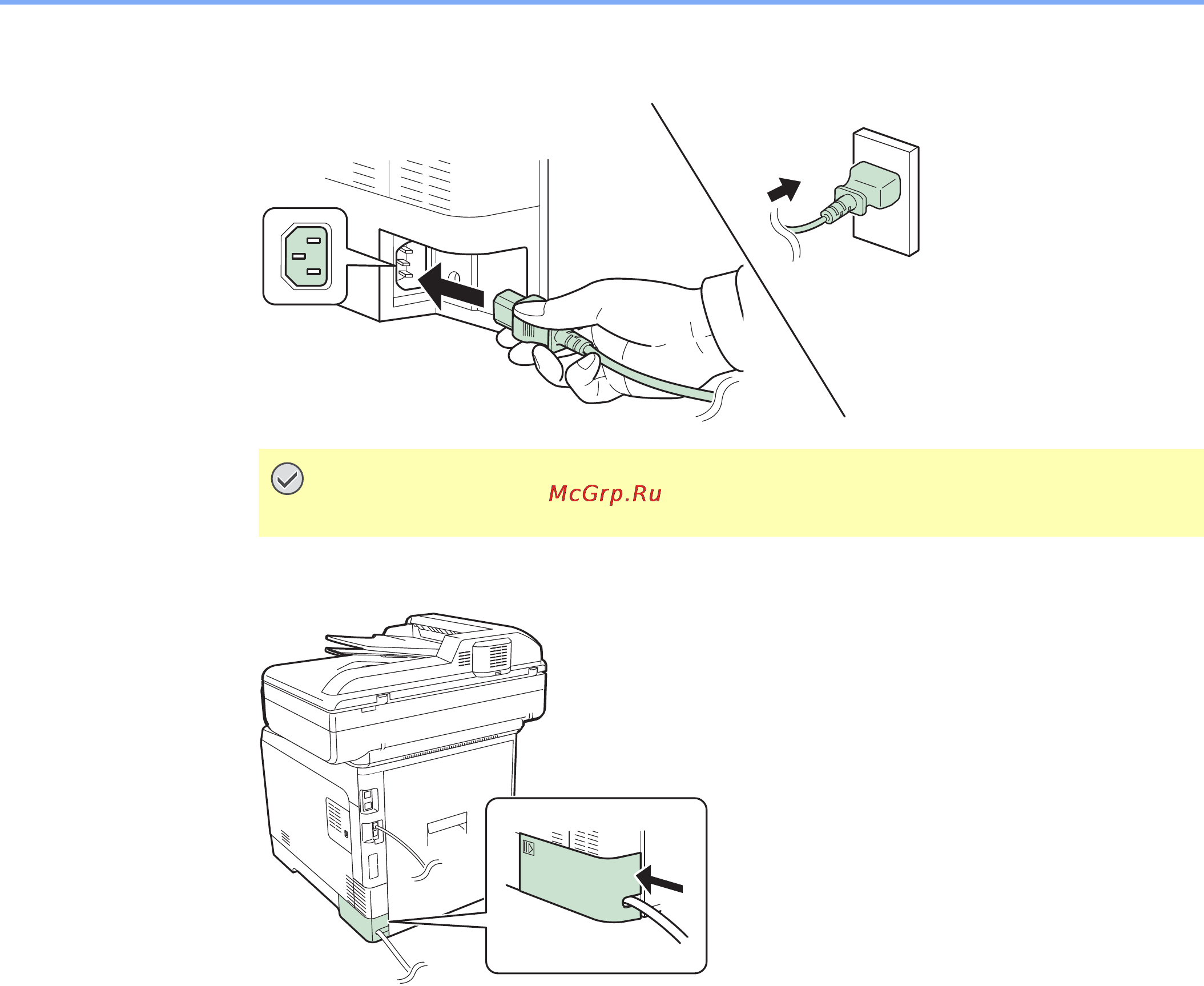 McGrp.Ru