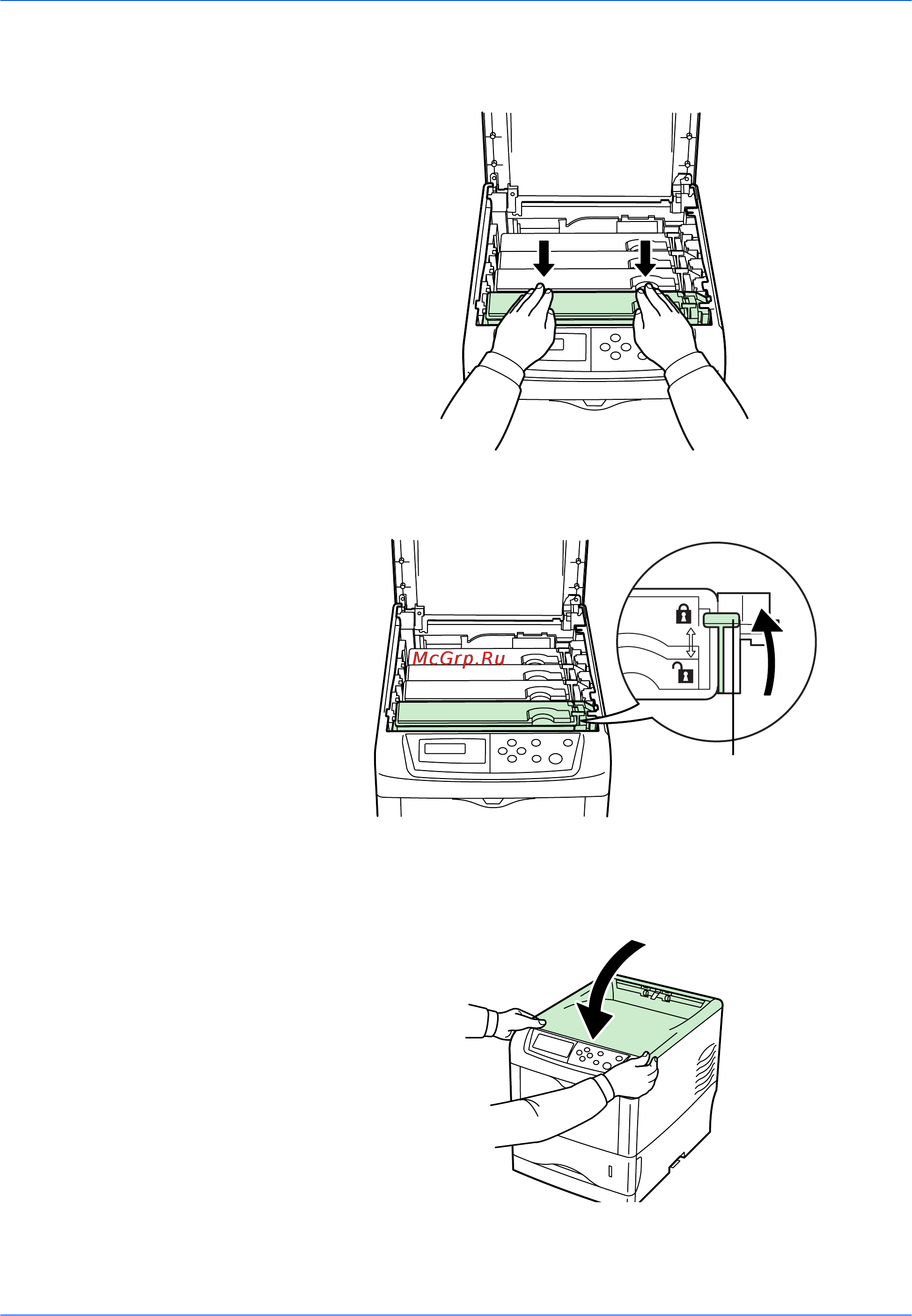 McGrp.Ru