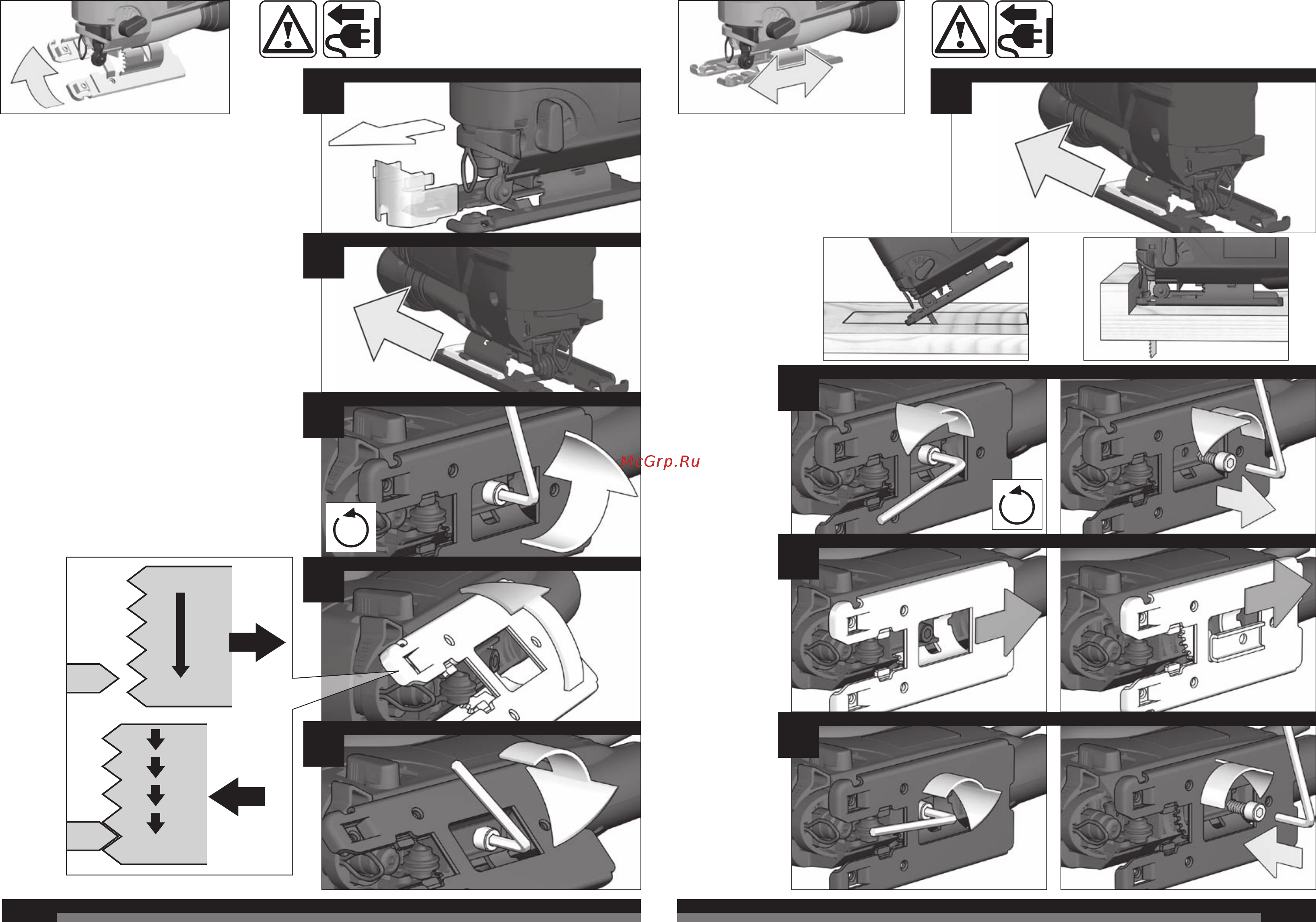 McGrp.Ru