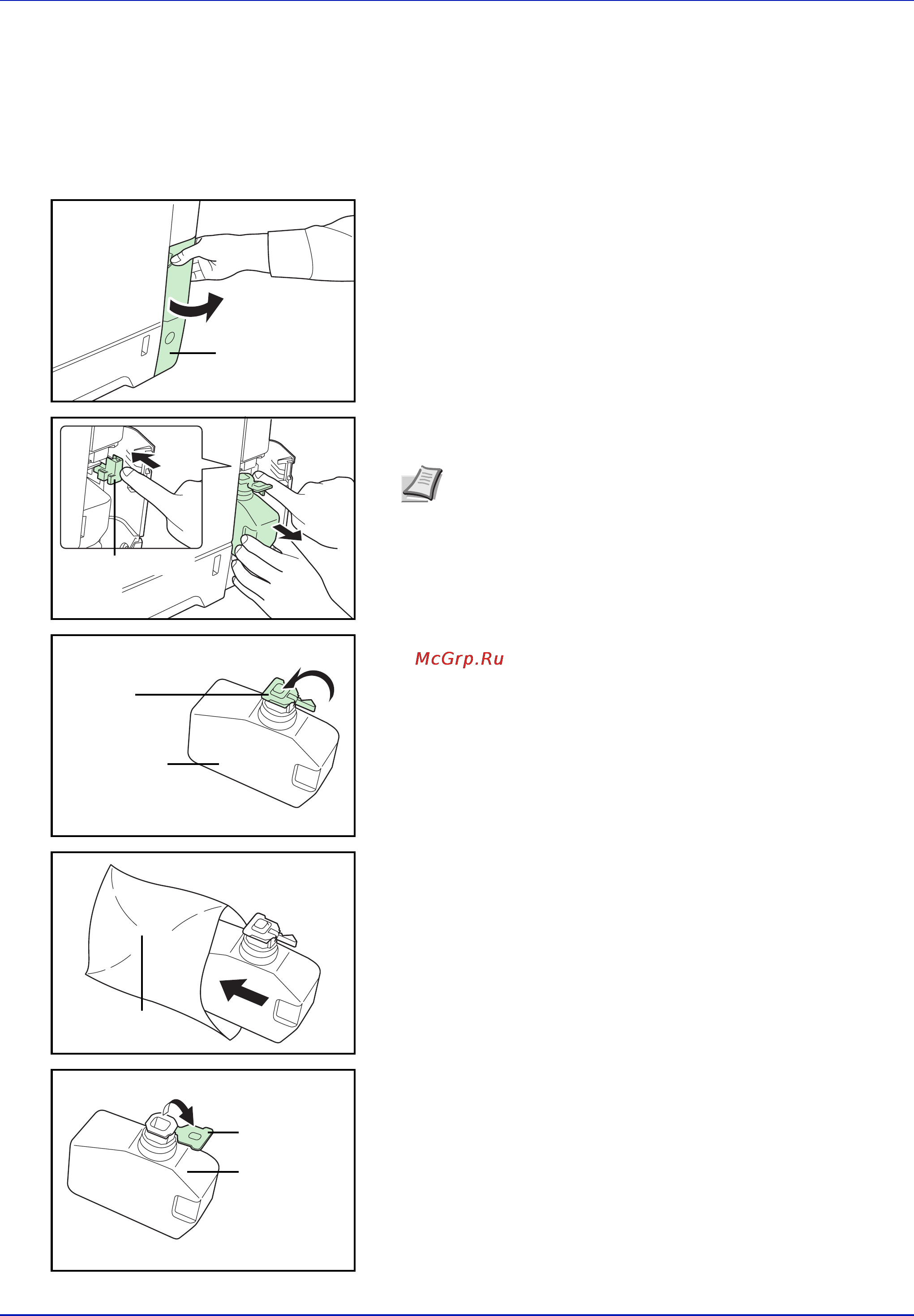 McGrp.Ru