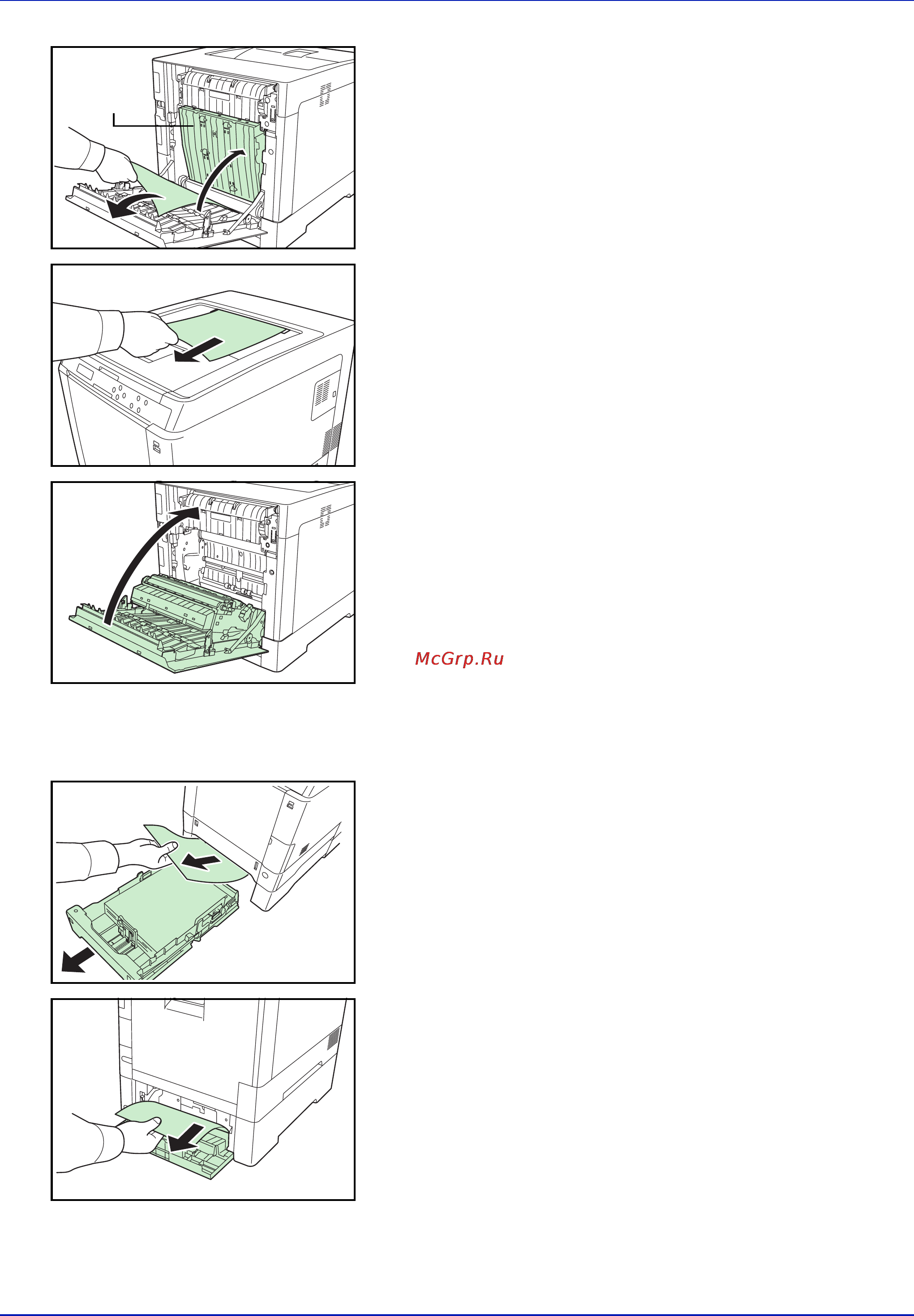 McGrp.Ru