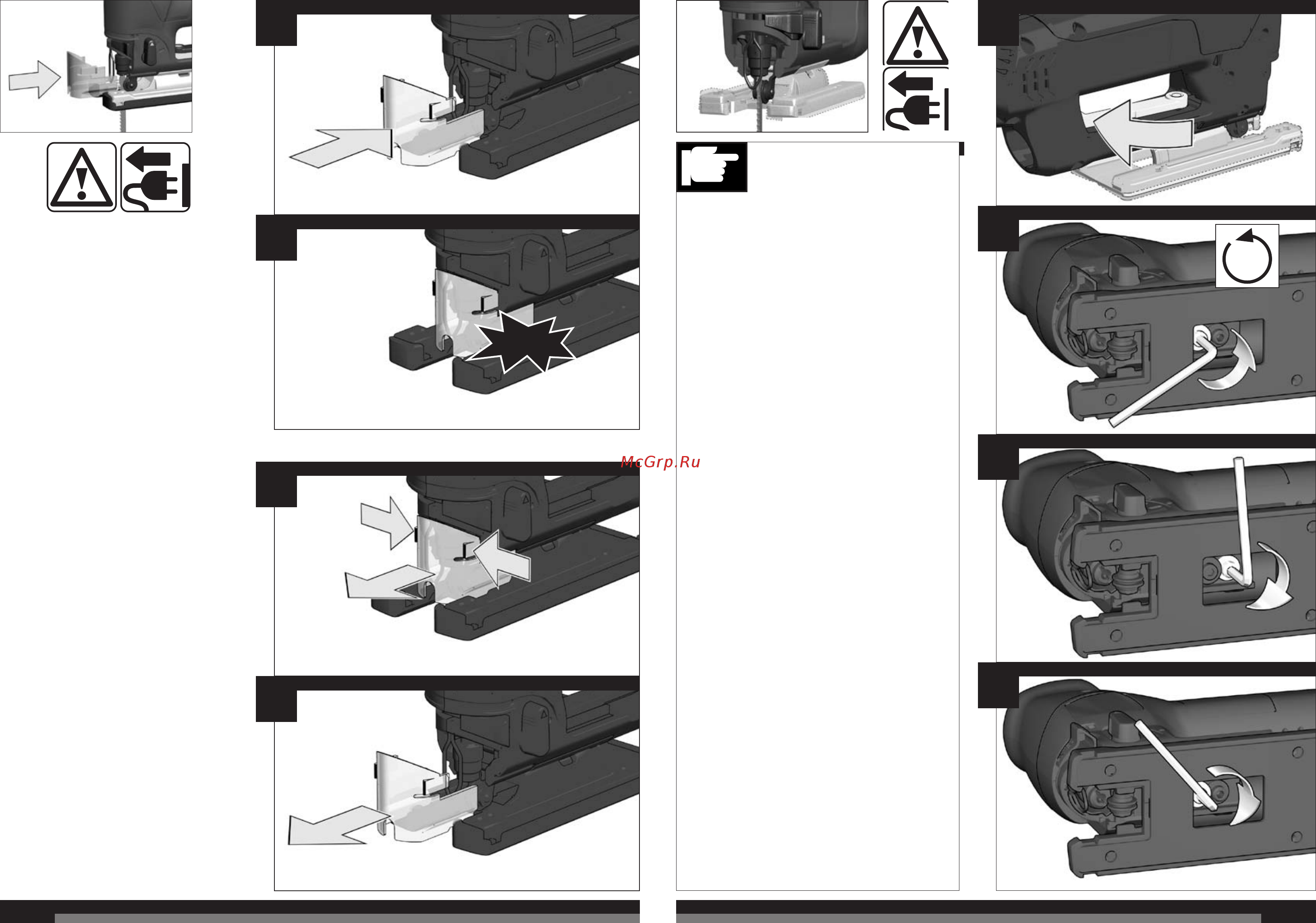 McGrp.Ru