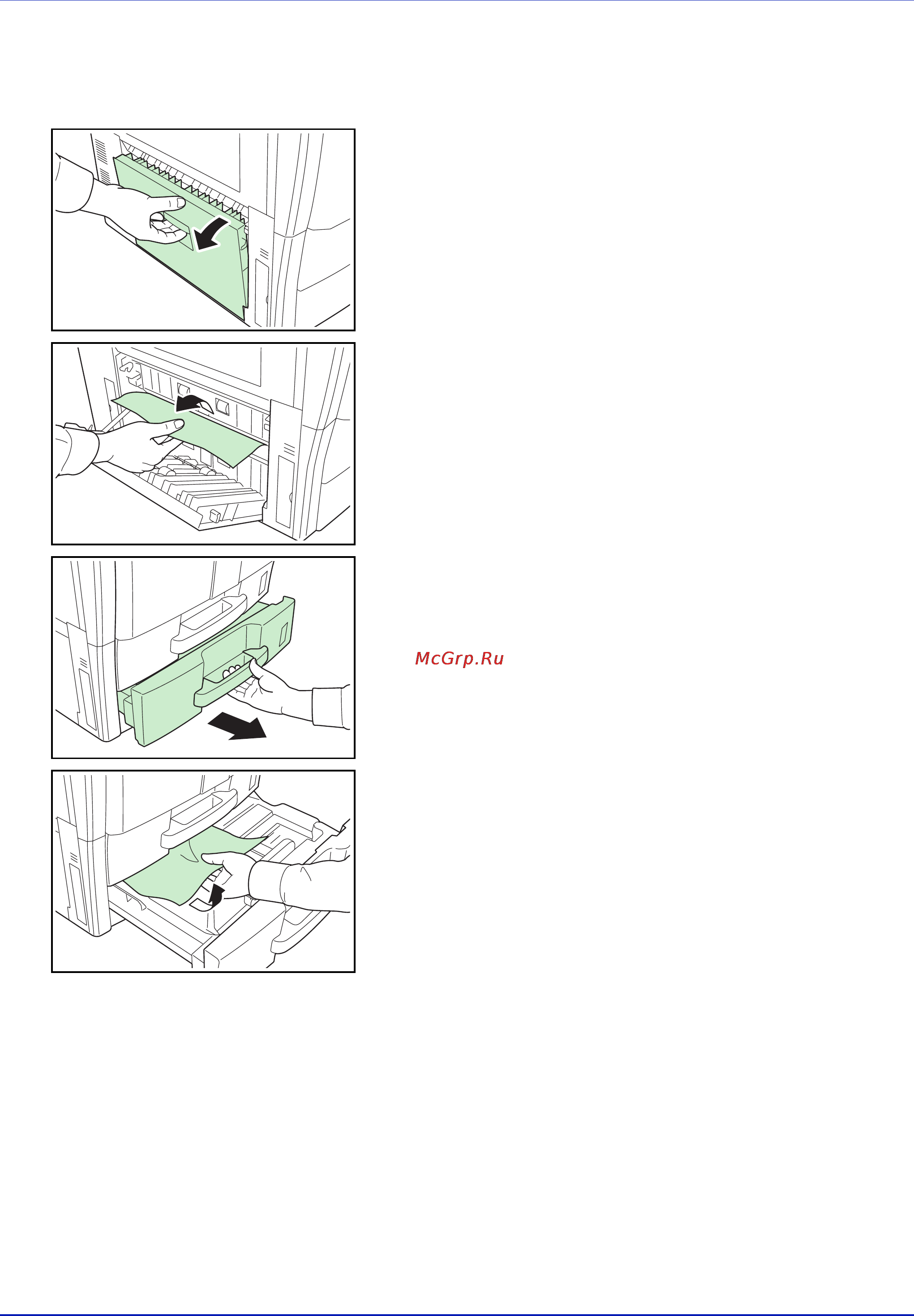 McGrp.Ru