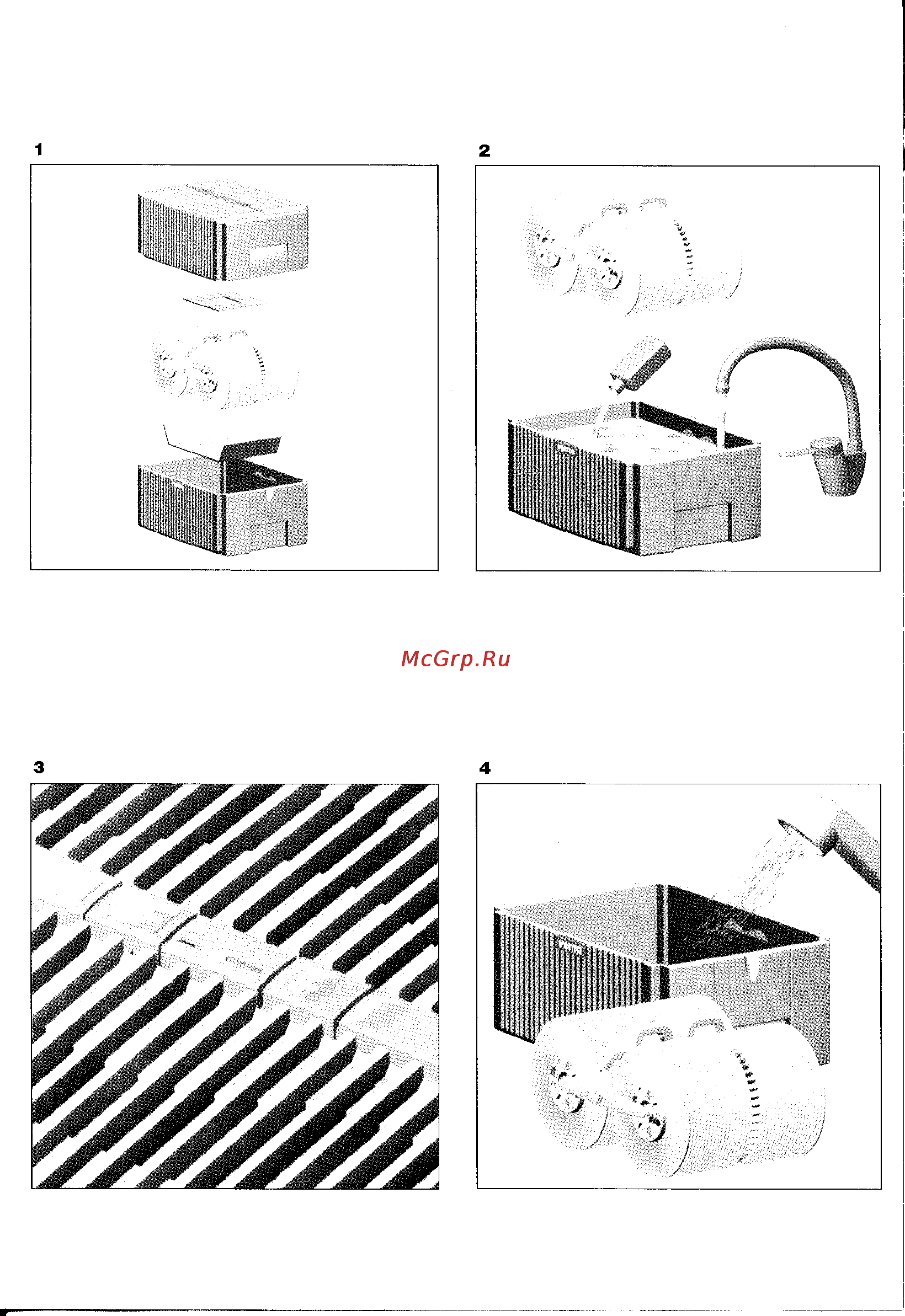 1

2

McGrp.Ru

3

4